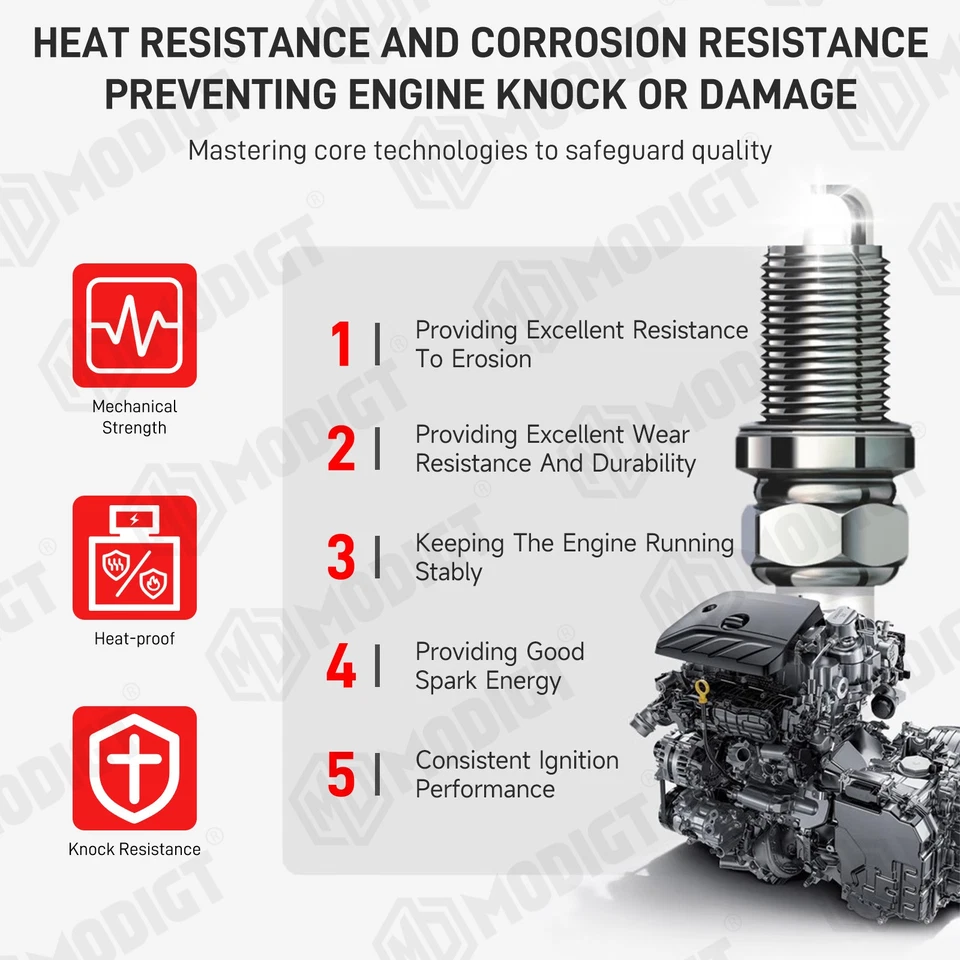 HEAT RESISTANCE AND CORROSION RESISTANCE PREVENTING ENGINE KNOCK OR DAMAGE

Mastering core technologies to safeguard quality

Mechanical Strength

Heat-proof

Knock Resistance

1 | Providing Excellent Resistance To Erosion

2 | Providing Excellent Wear Resistance And Durability

3 | Keeping The Engine Running Stably

4 | Providing Good Spark Energy

5 | Consistent Ignition Performance

MODIGT