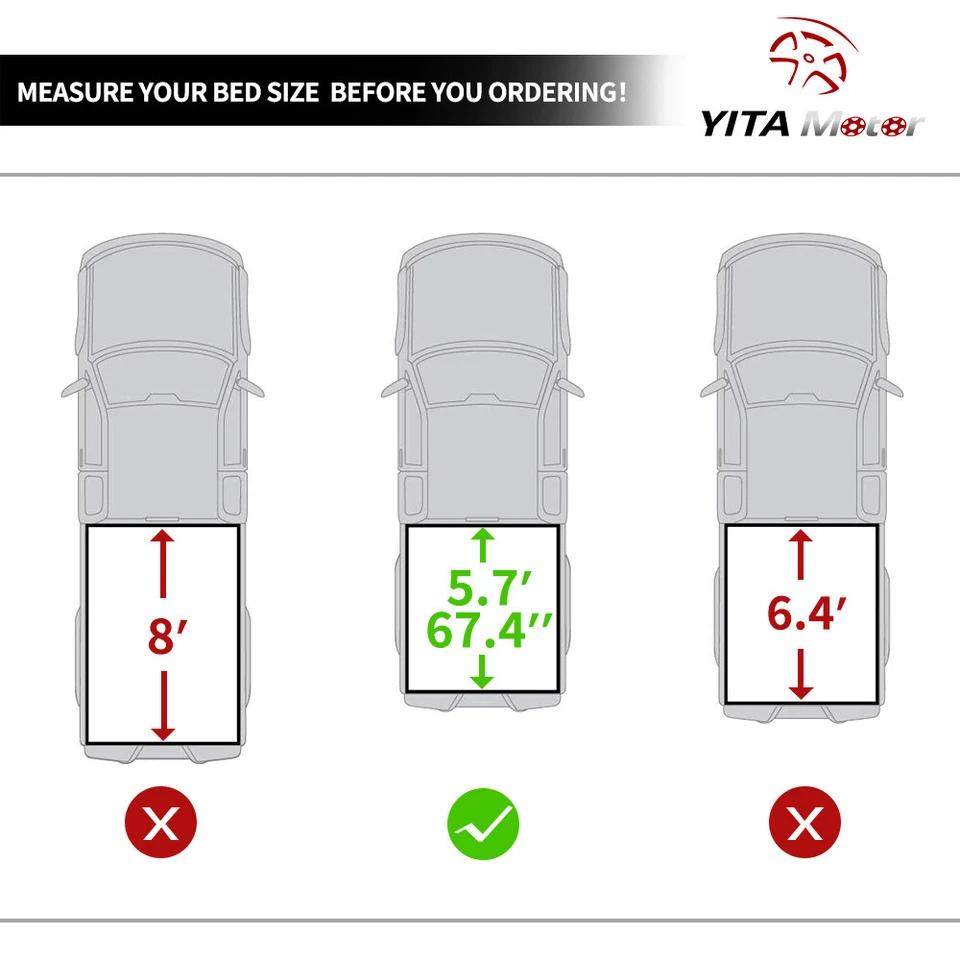 MEASURE YOUR BED SIZE BEFORE YOU ORDERING!

YITA Motor

8′

5.7′
67.4′′

6.4′