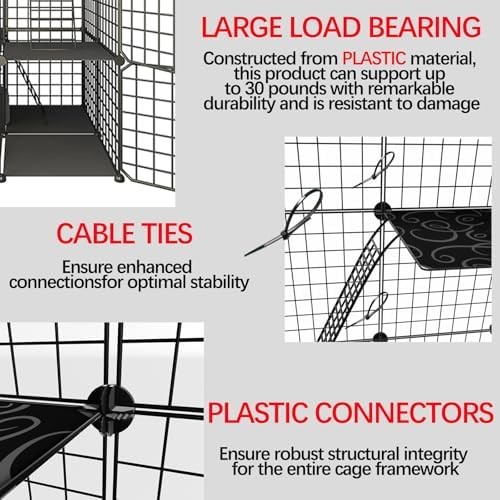 LARGE LOAD BEARING

Constructed from PLASTIC material, this product can support up to 30 pounds with remarkable durability and is resistant to damage

CABLE TIES

Ensure enhanced connectionsfor optimal stability

PLASTIC CONNECTORS

Ensure robust structural integrity for the entire cage framework