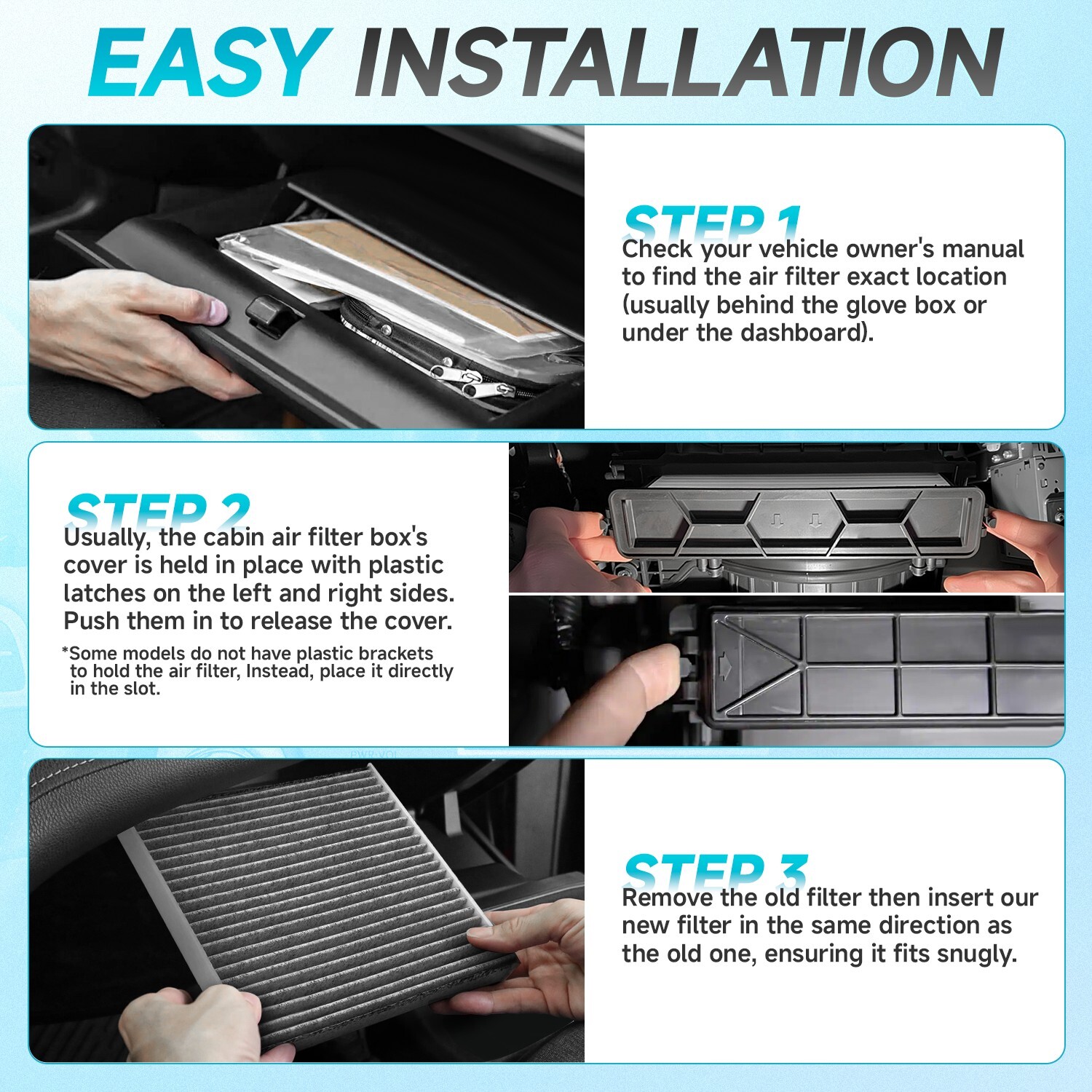 EASY INSTALLATION

STEP 1
Check your vehicle owner's manual to find the air filter exact location (usually behind the glove box or under the dashboard).

STEP 2
Usually, the cabin air filter box's cover is held in place with plastic latches on the left and right sides. Push them in to release the cover.

*Some models do not have plastic brackets to hold the air filter, Instead, place it directly in the slot.

STEP 3
Remove the old filter then insert our new filter in the same direction as the old one, ensuring it fits snugly.