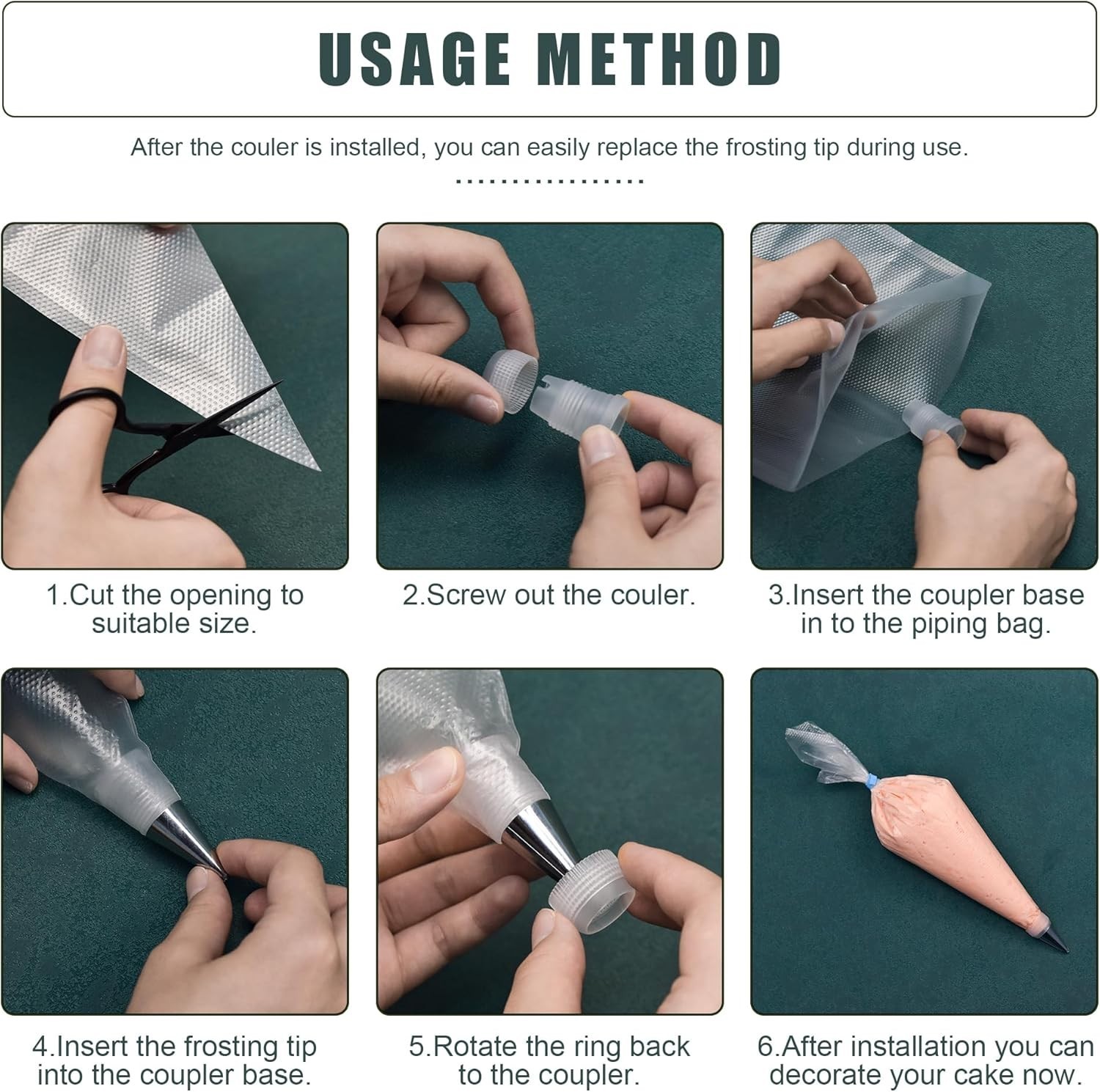 USAGE METHOD

After the couler is installed, you can easily replace the frosting tip during use.

1.Cut the opening to suitable size.

2.Screw out the couler.

3.Insert the coupler base in to the piping bag.

4.Insert the frosting tip into the coupler base.

5.Rotate the ring back to the coupler.

6.After installation you can decorate your cake now.