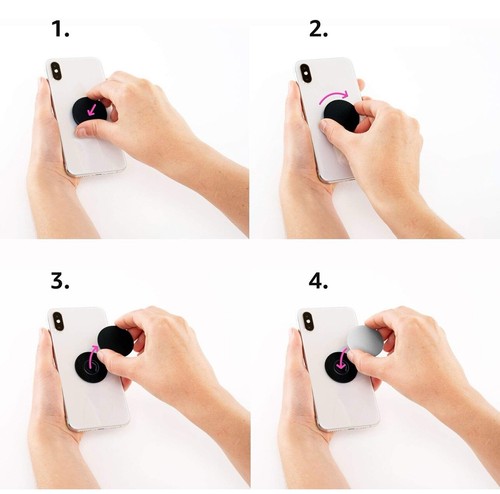 1.

2.

3.

4.