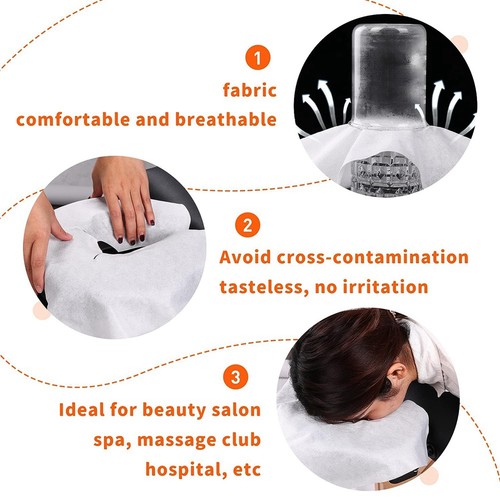 1
fabric
comfortable and breathable

2
Avoid cross-contamination
tasteless, no irritation

3
Ideal for beauty salon
spa, massage club
hospital, etc