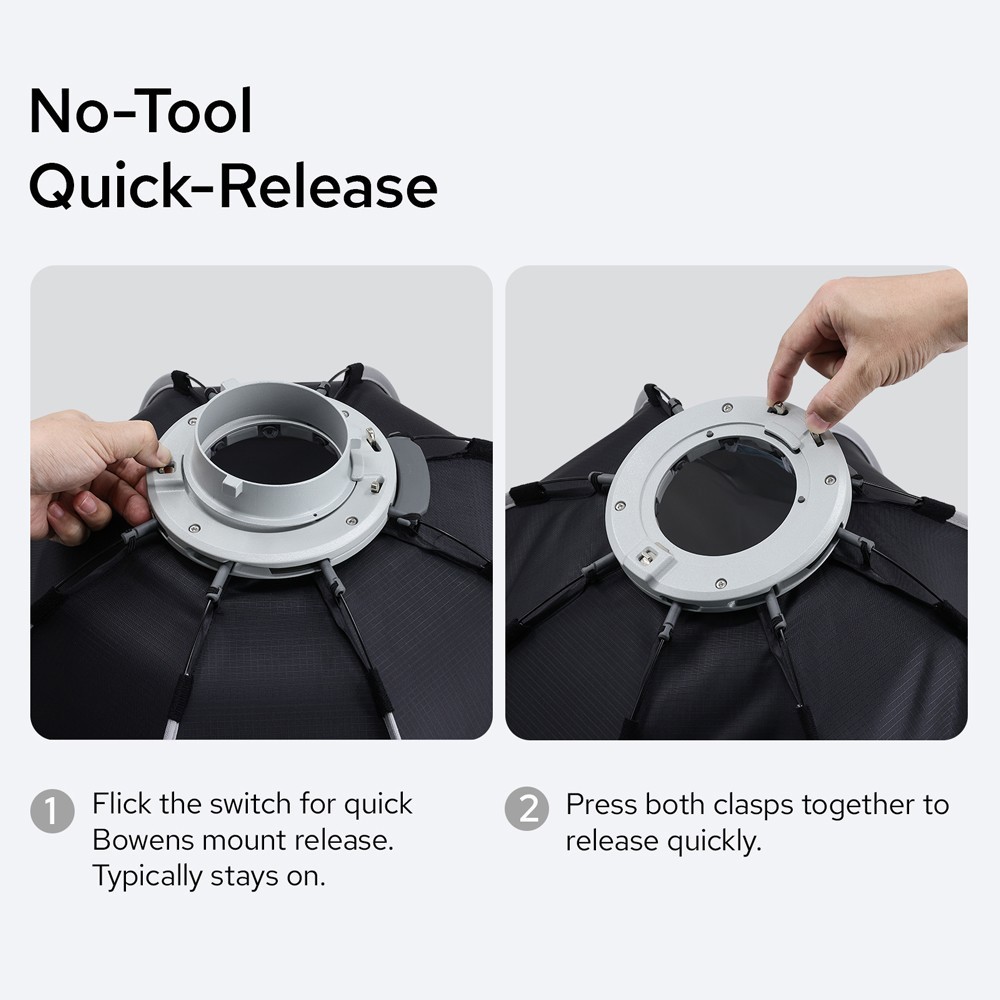 No-Tool
Quick-Release

1 Flick the switch for quick Bowens mount release. Typically stays on.

2 Press both clasps together to release quickly.