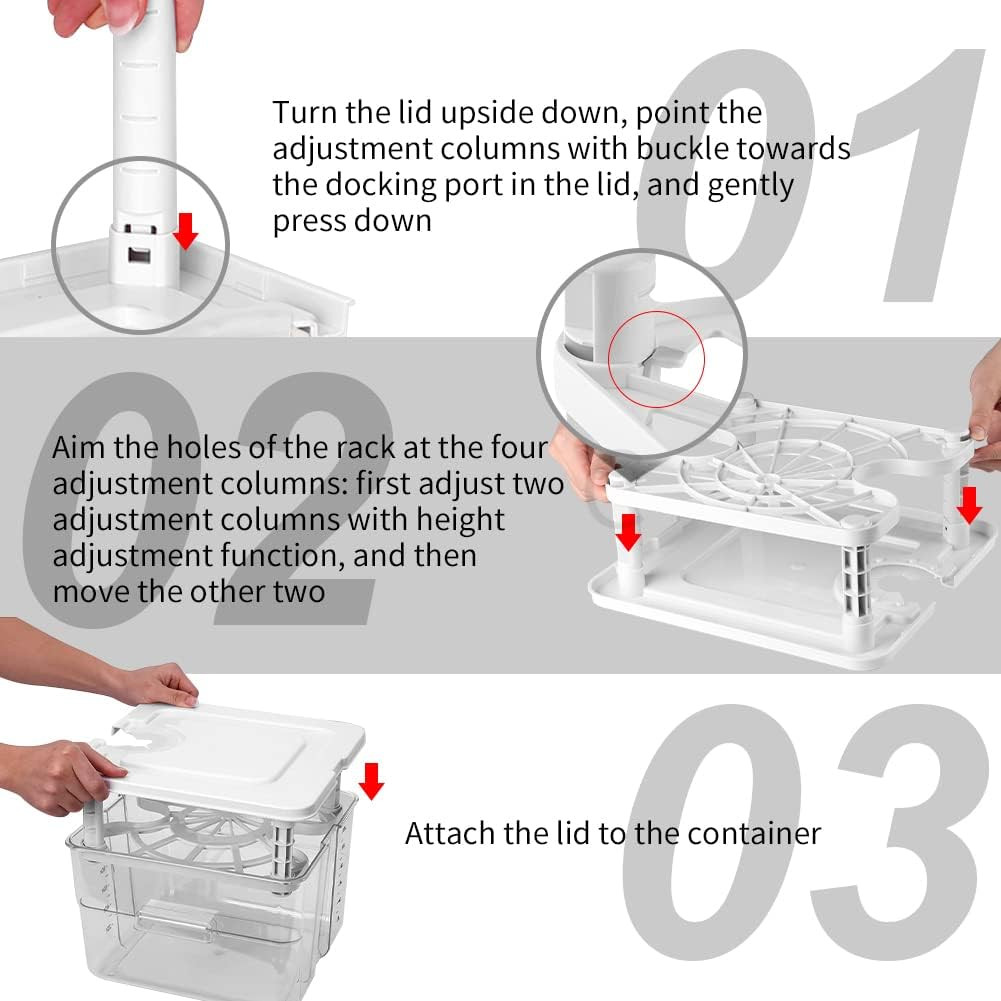 01

Turn the lid upside down, point the adjustment columns with buckle towards the docking port in the lid, and gently press down

02

Aim the holes of the rack at the four adjustment columns: first adjust two adjustment columns with height adjustment function, and then move the other two

03

Attach the lid to the container