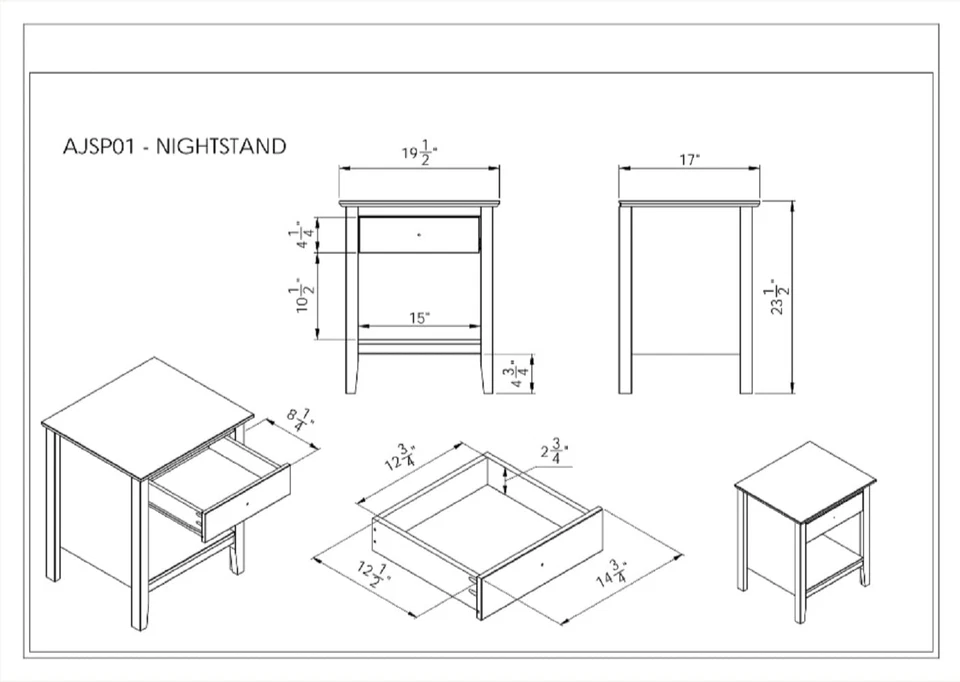 AJSP01 - NIGHTSTAND

$19\frac{1}{2}$"

17"

$4\frac{1}{4}$"

$10\frac{1}{2}$"

15"

$23\frac{1}{2}$"

$4\frac{3}{4}$"

$8\frac{1}{4}$"

$12\frac{3}{4}$"

$2\frac{3}{4}$"

$12\frac{1}{2}$"

$14\frac{3}{4}$"