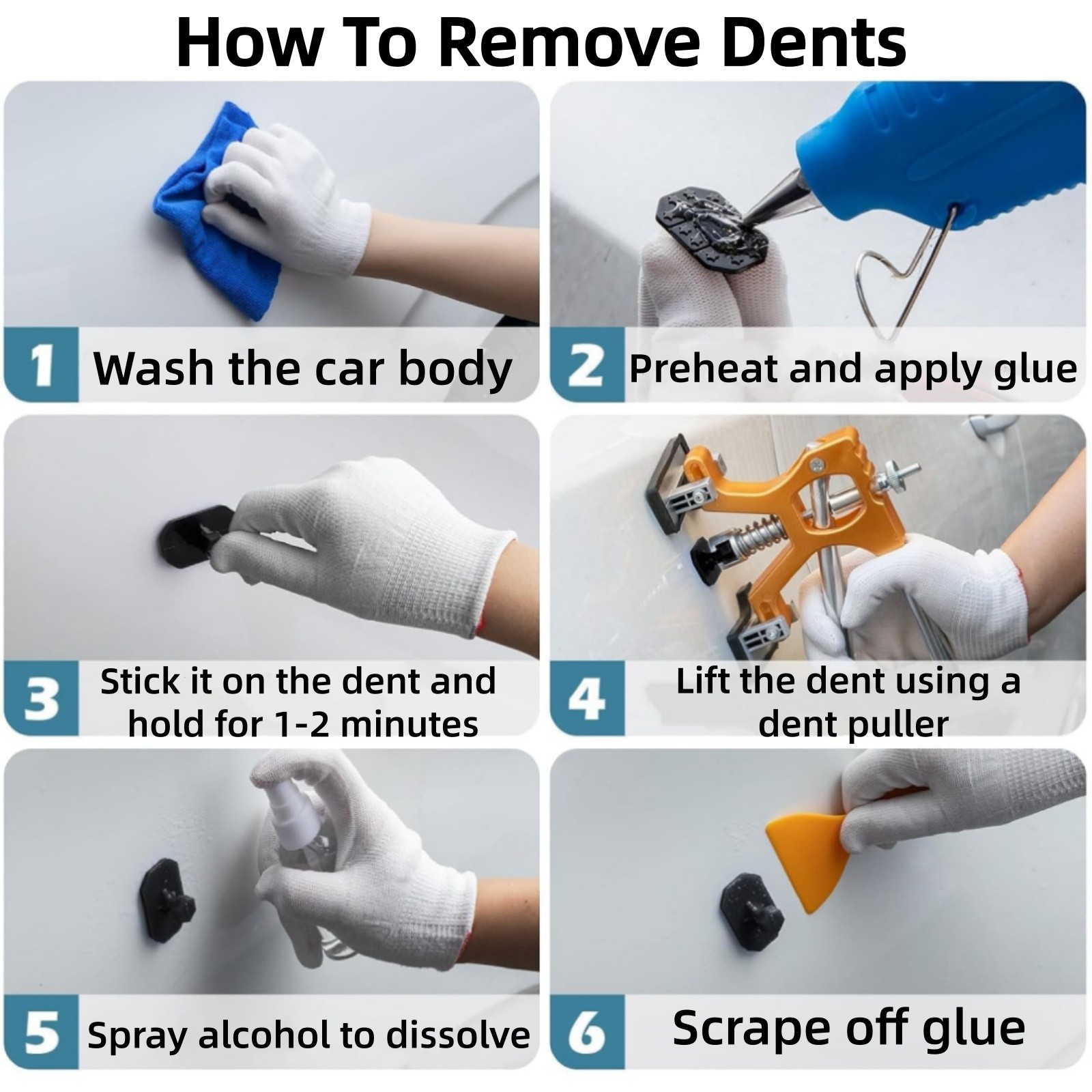 How To Remove Dents

1 Wash the car body

2 Preheat and apply glue

3 Stick it on the dent and hold for 1-2 minutes

4 Lift the dent using a dent puller

5 Spray alcohol to dissolve

6 Scrape off glue