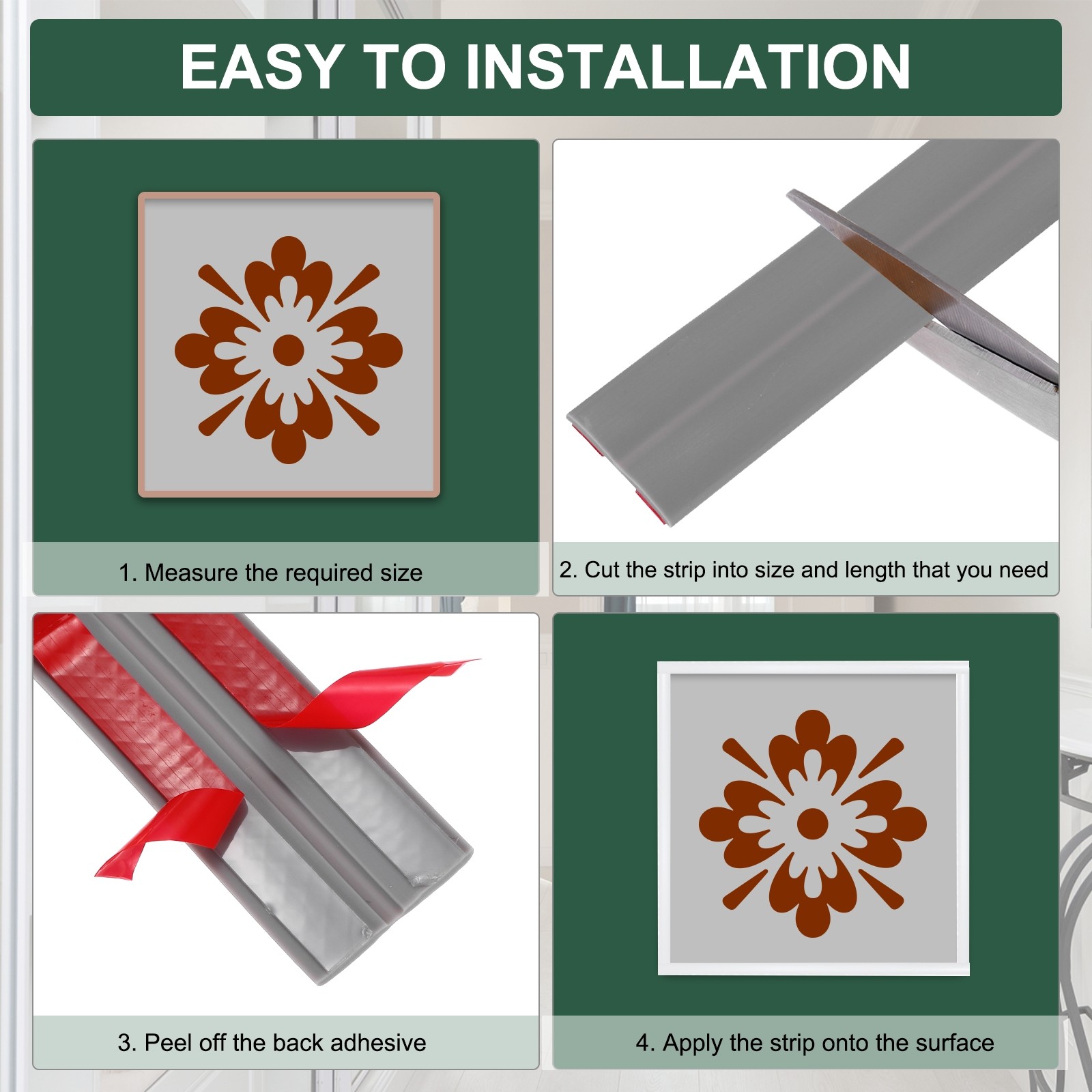 EASY TO INSTALLATION

1. Measure the required size

2. Cut the strip into size and length that you need

3. Peel off the back adhesive

4. Apply the strip onto the surface