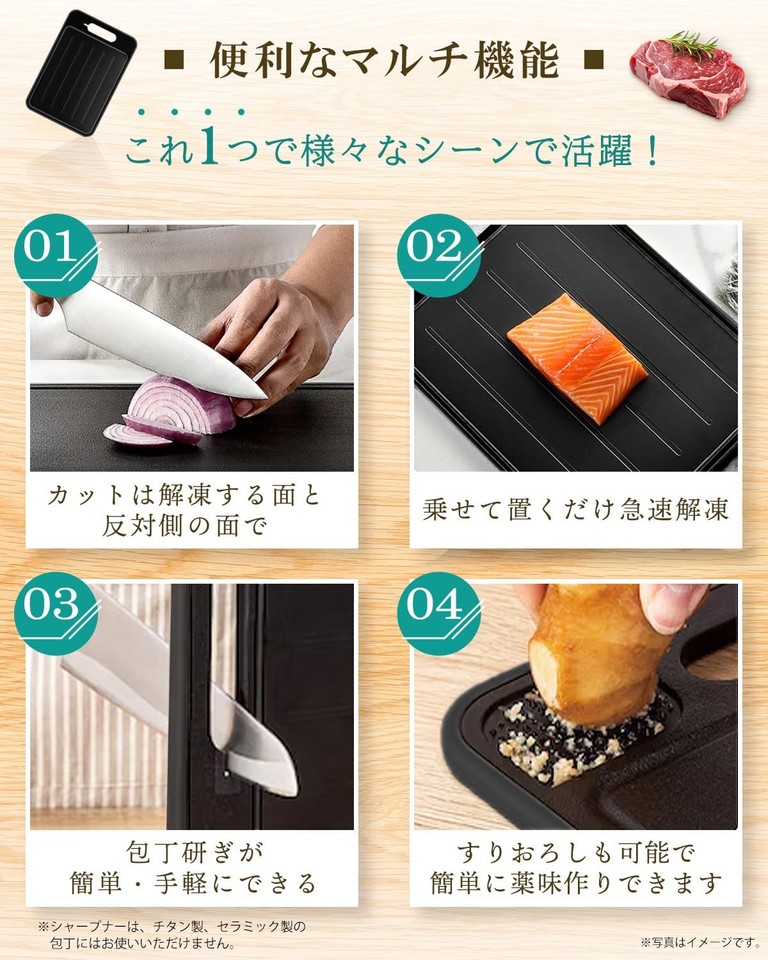 ■ 便利なマルチ機能 ■

これ1つで様々なシーンで活躍！

01

カットは解凍する面と反対側の面で

02

乗せて置くだけ急速解凍

03

包丁研ぎが簡単・手軽にできる

04

すりおろしも可能で簡単に薬味作りできます

※シャープナーは、チタン製、セラミック製の包丁にはお使いいただけません。

※写真はイメージです。