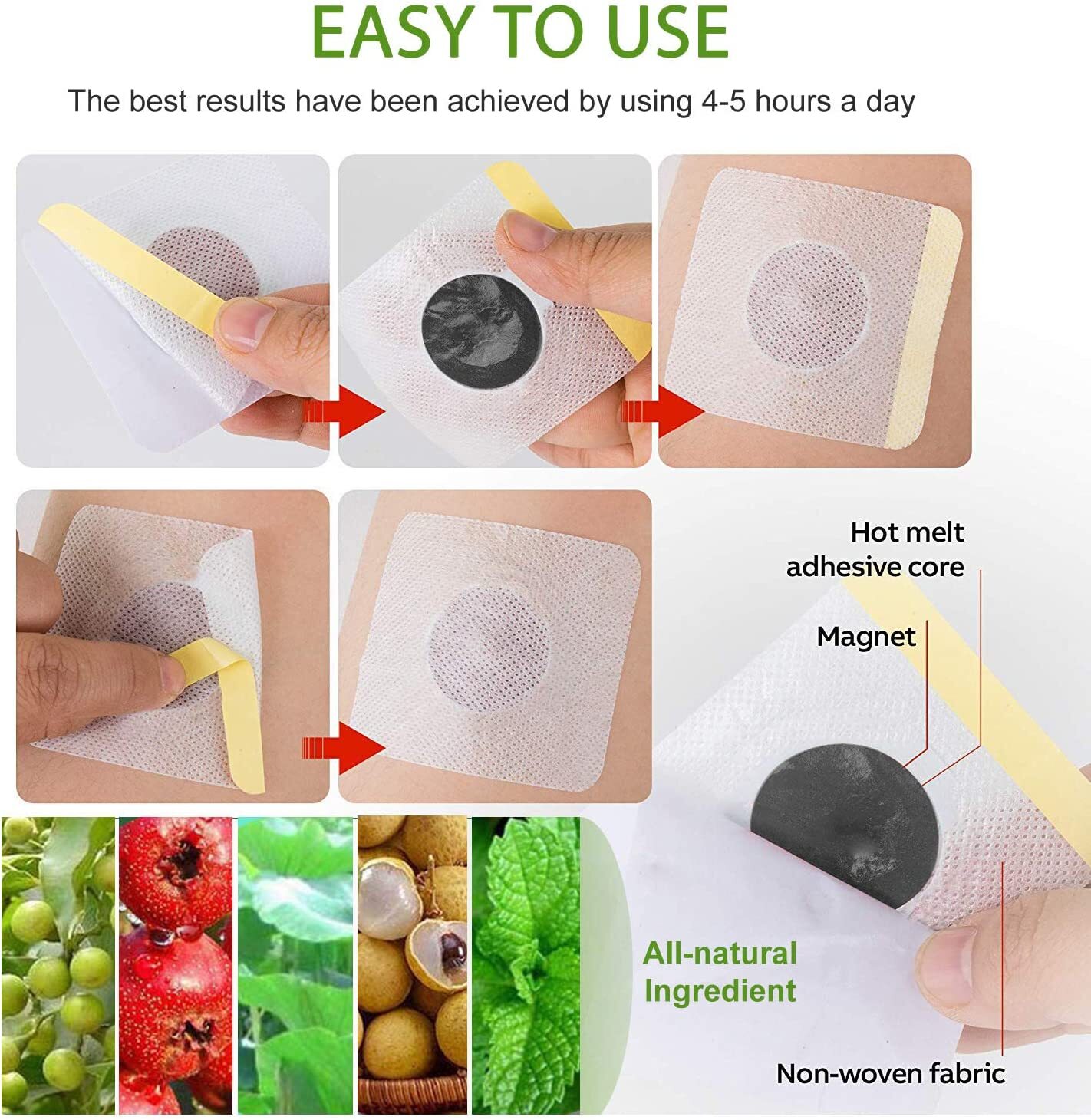 EASY TO USE

The best results have been achieved by using 4-5 hours a day

Hot melt adhesive core

Magnet

All-natural Ingredient

Non-woven fabric