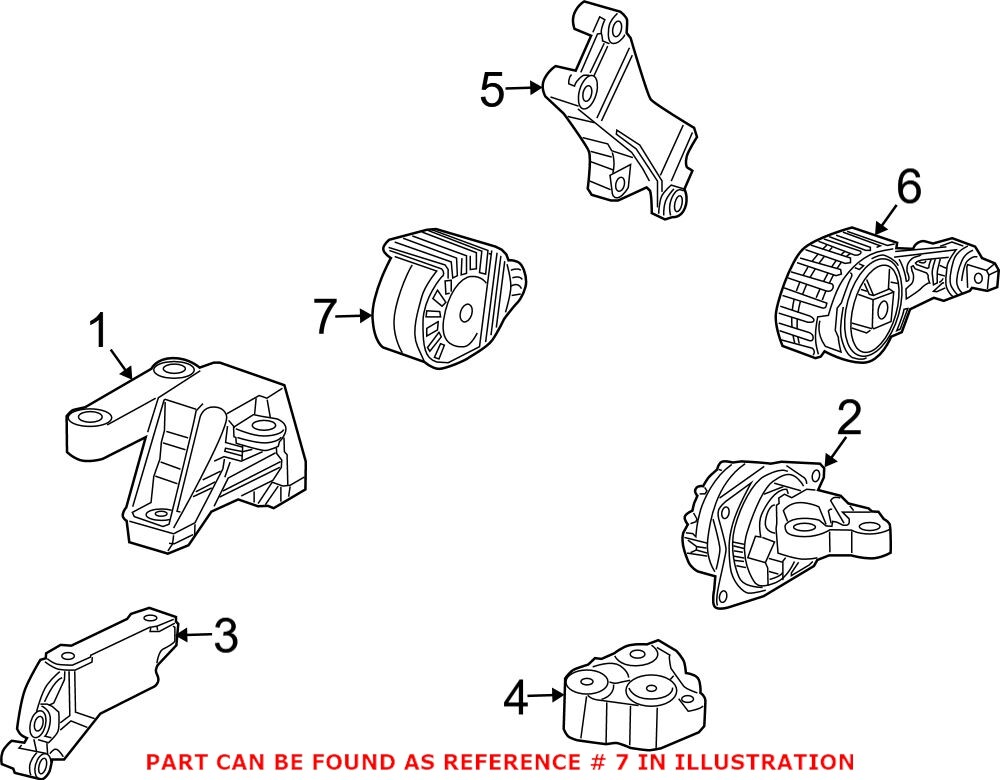 5
6
7
1
2
3
4
PART CAN BE FOUND AS REFERENCE # 7 IN ILLUSTRATION