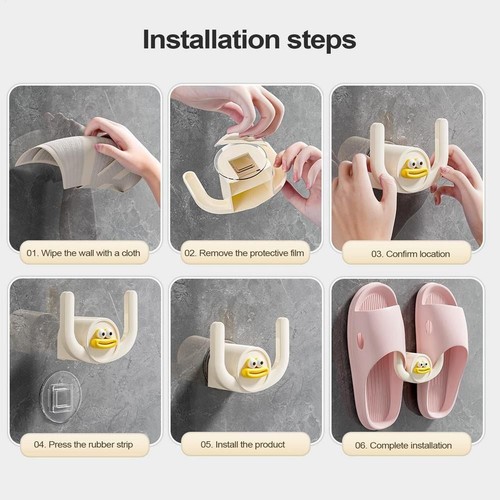 Installation steps

01. Wipe the wall with a cloth

02. Remove the protective film

03. Confirm location

04. Press the rubber strip

05. Install the product

06. Complete installation