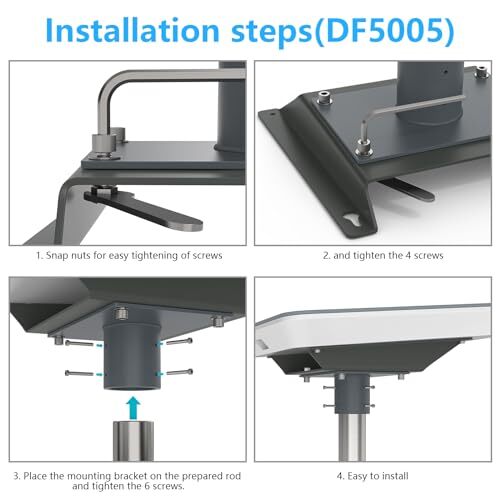 Installation steps(DF5005)

1. Snap nuts for easy tightening of screws

2. and tighten the 4 screws

3. Place the mounting bracket on the prepared rod and tighten the 6 screws.

4. Easy to install