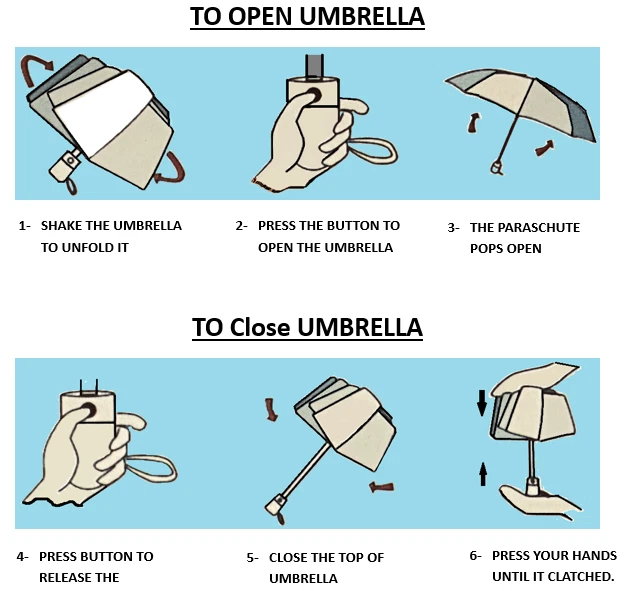 TO OPEN UMBRELLA

1- SHAKE THE UMBRELLA TO UNFOLD IT

2- PRESS THE BUTTON TO OPEN THE UMBRELLA

3- THE PARASCHUTE POPS OPEN

TO Close UMBRELLA

4- PRESS BUTTON TO RELEASE THE

5- CLOSE THE TOP OF UMBRELLA

6- PRESS YOUR HANDS UNTIL IT CLATCHED.