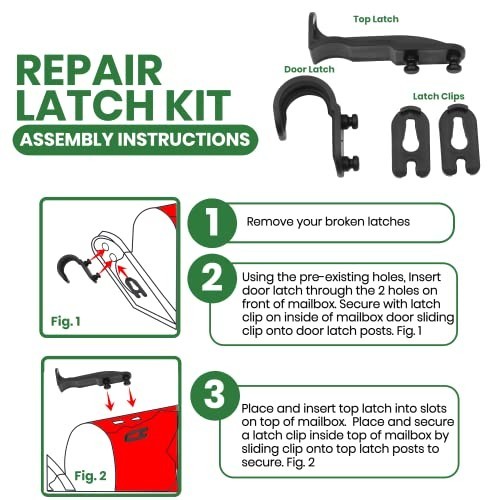 REPAIR LATCH KIT
ASSEMBLY INSTRUCTIONS

Top Latch
Door Latch
Latch Clips

Fig. 1

1
Remove your broken latches

2
Using the pre-existing holes, Insert door latch through the 2 holes on front of mailbox. Secure with latch clip on inside of mailbox door sliding clip onto door latch posts. Fig. 1

Fig. 2

3
Place and insert top latch into slots on top of mailbox. Place and secure a latch clip inside top of mailbox by sliding clip onto top latch posts to secure. Fig. 2