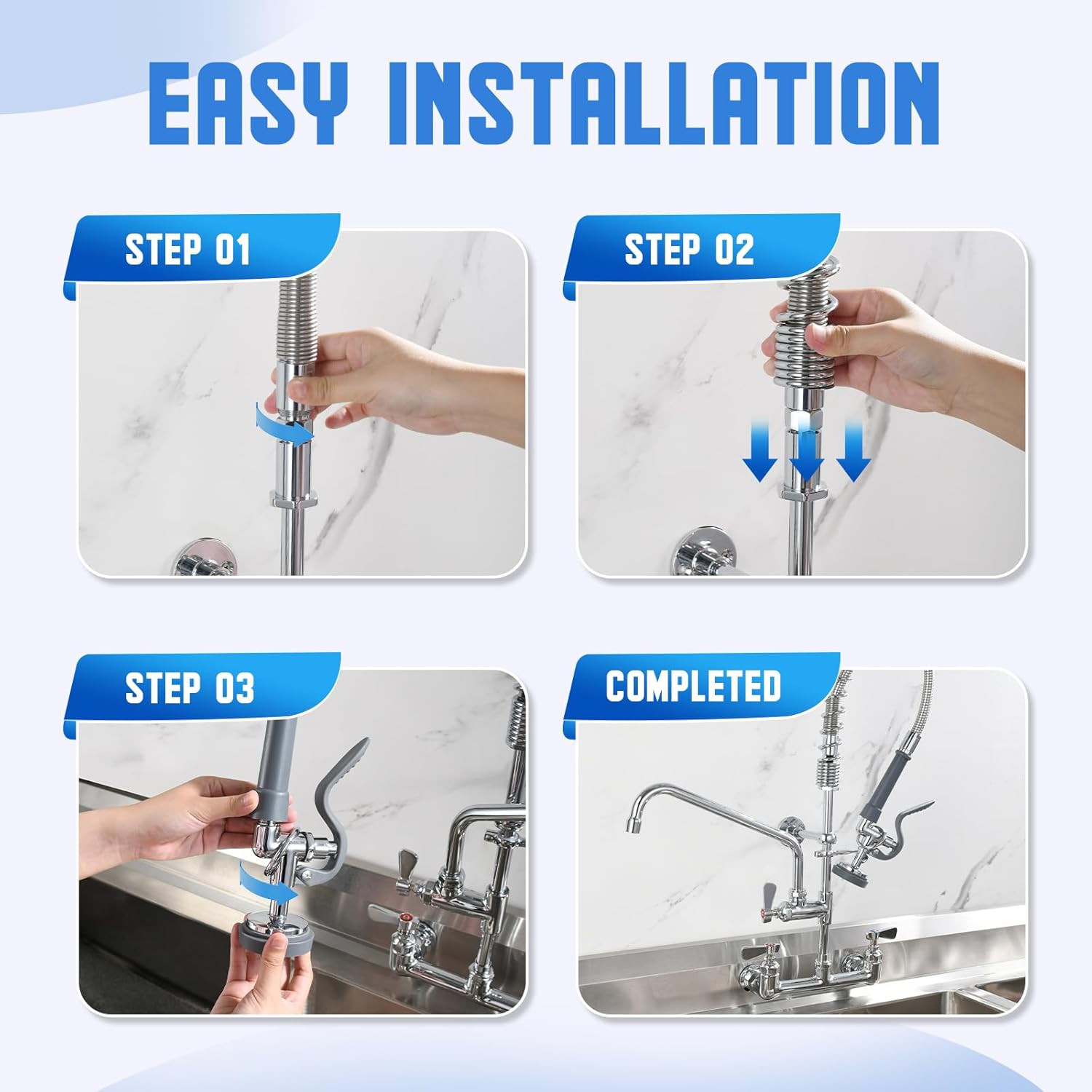 EASY INSTALLATION

STEP 01

STEP 02

STEP 03

COMPLETED