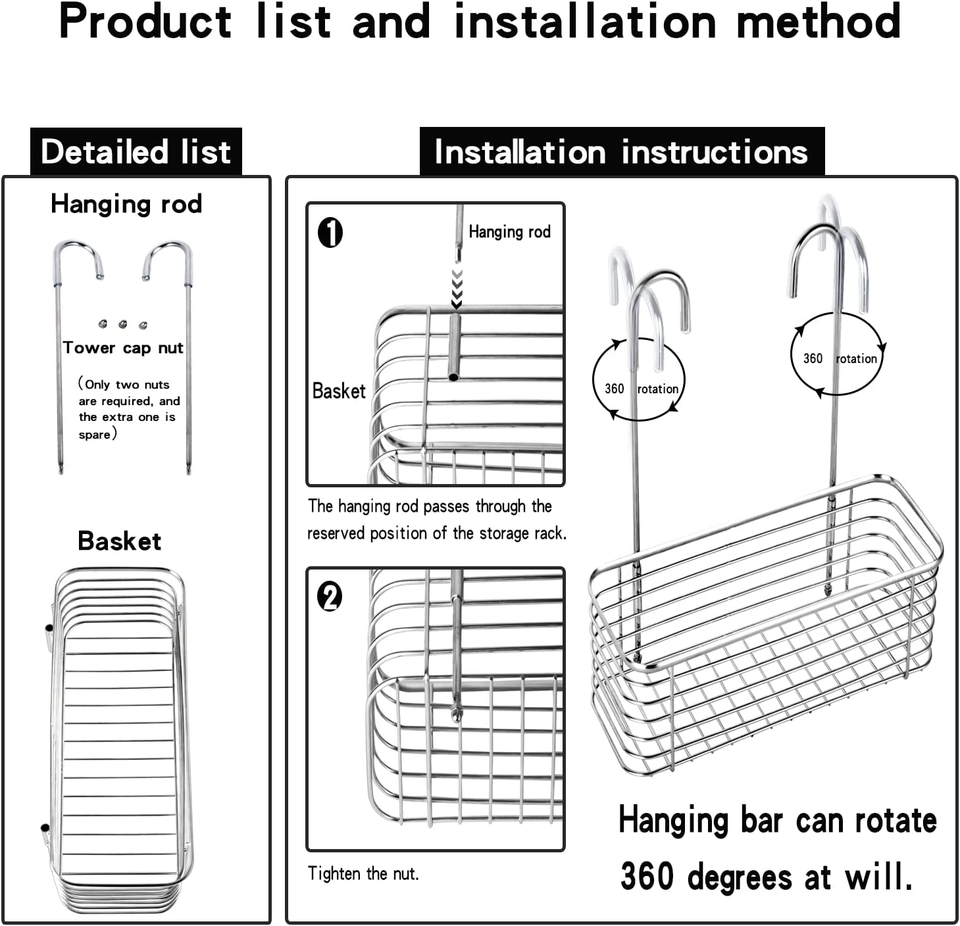 Product list and installation method

Detailed list

Hanging rod

Tower cap nut

（Only two nuts are required, and the extra one is spare）

Basket

Installation instructions

1

Hanging rod

Basket

The hanging rod passes through the reserved position of the storage rack.

2

Tighten the nut.

360 rotation

360 rotation

Hanging bar can rotate 360 degrees at will.