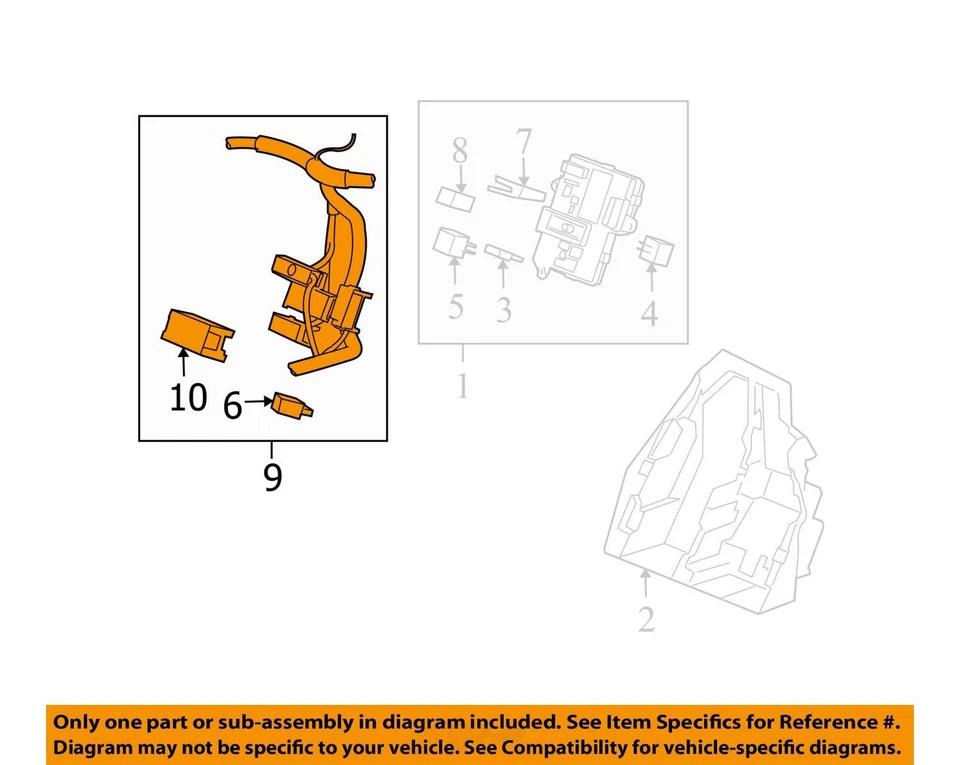 8
7
5
3
4
1
10
6
9
2

Only one part or sub-assembly in diagram included. See Item Specifics for Reference #. Diagram may not be specific to your vehicle. See Compatibility for vehicle-specific diagrams.