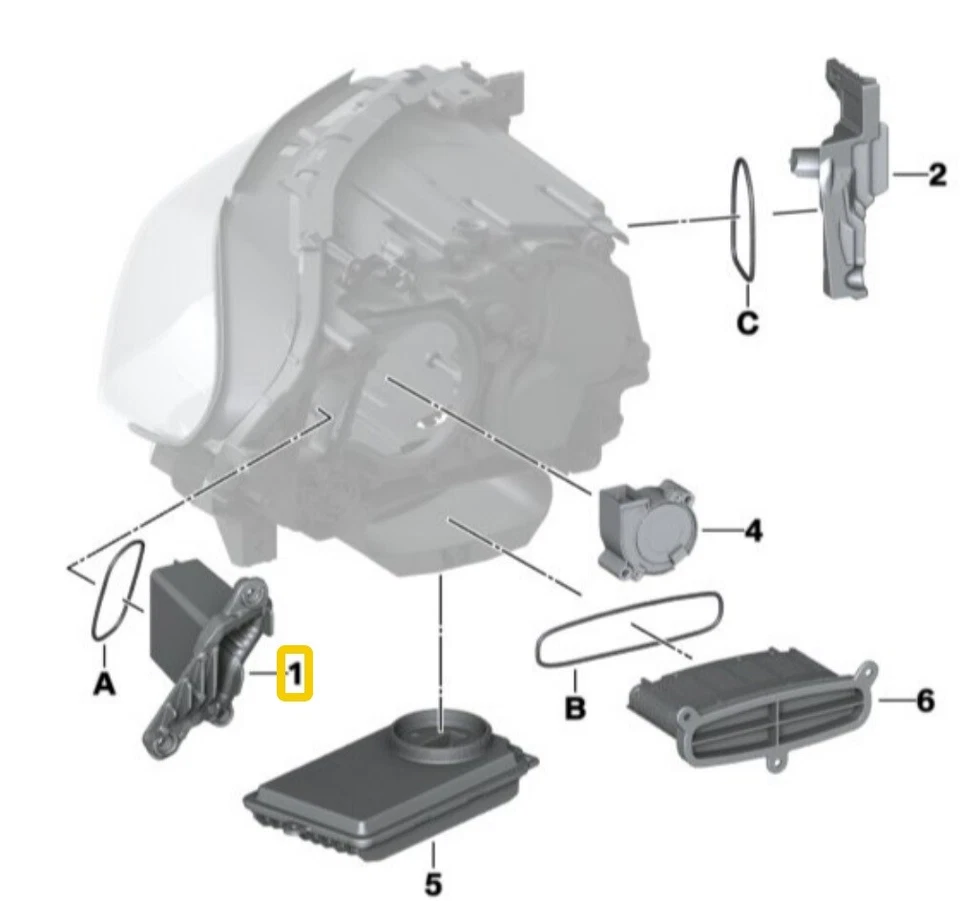 2
C
4
A
1
B
6
5