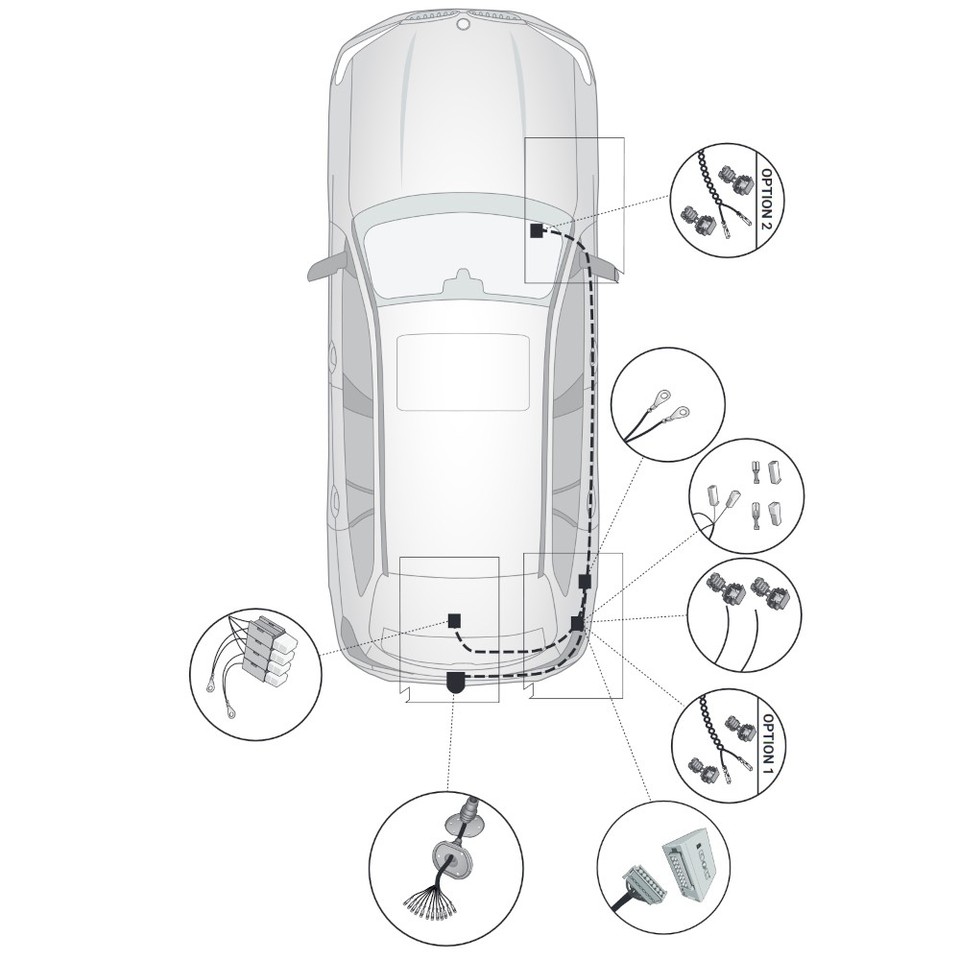 OPTION 2

OPTION 1