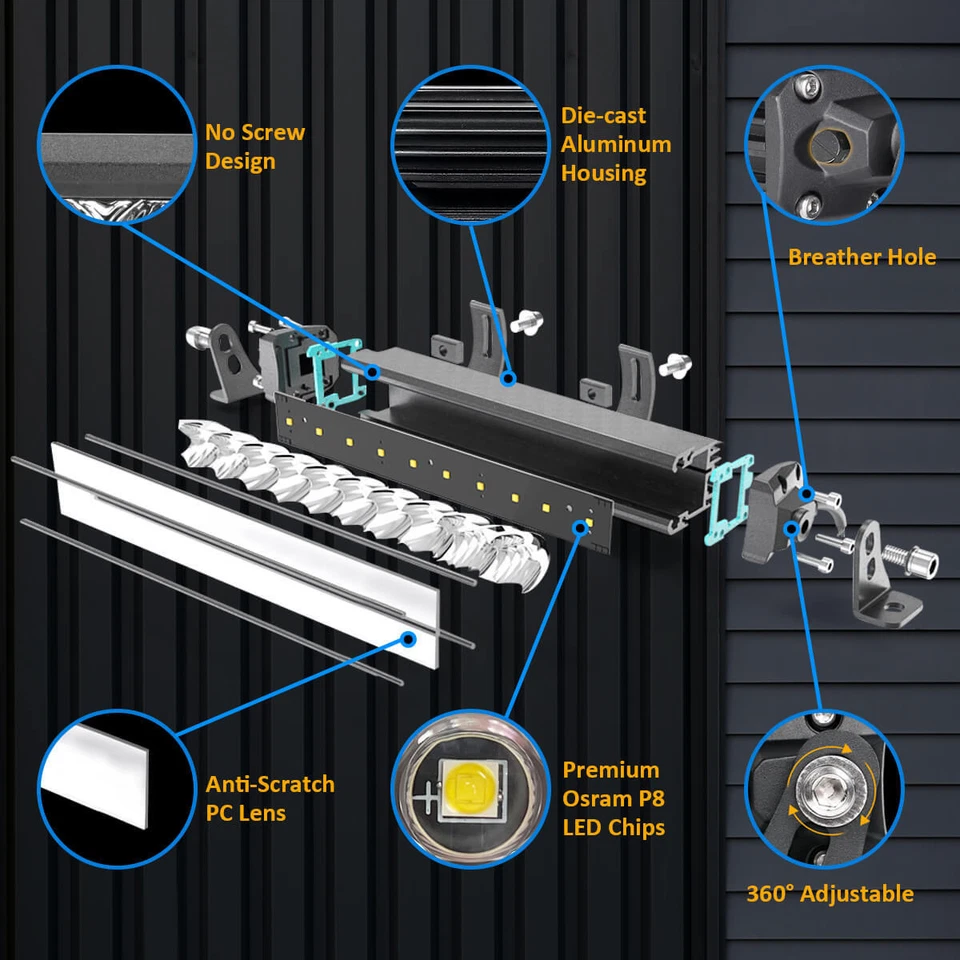 No Screw Design

Die-cast Aluminum Housing

Breather Hole

Anti-Scratch PC Lens

Premium Osram P8 LED Chips

360° Adjustable