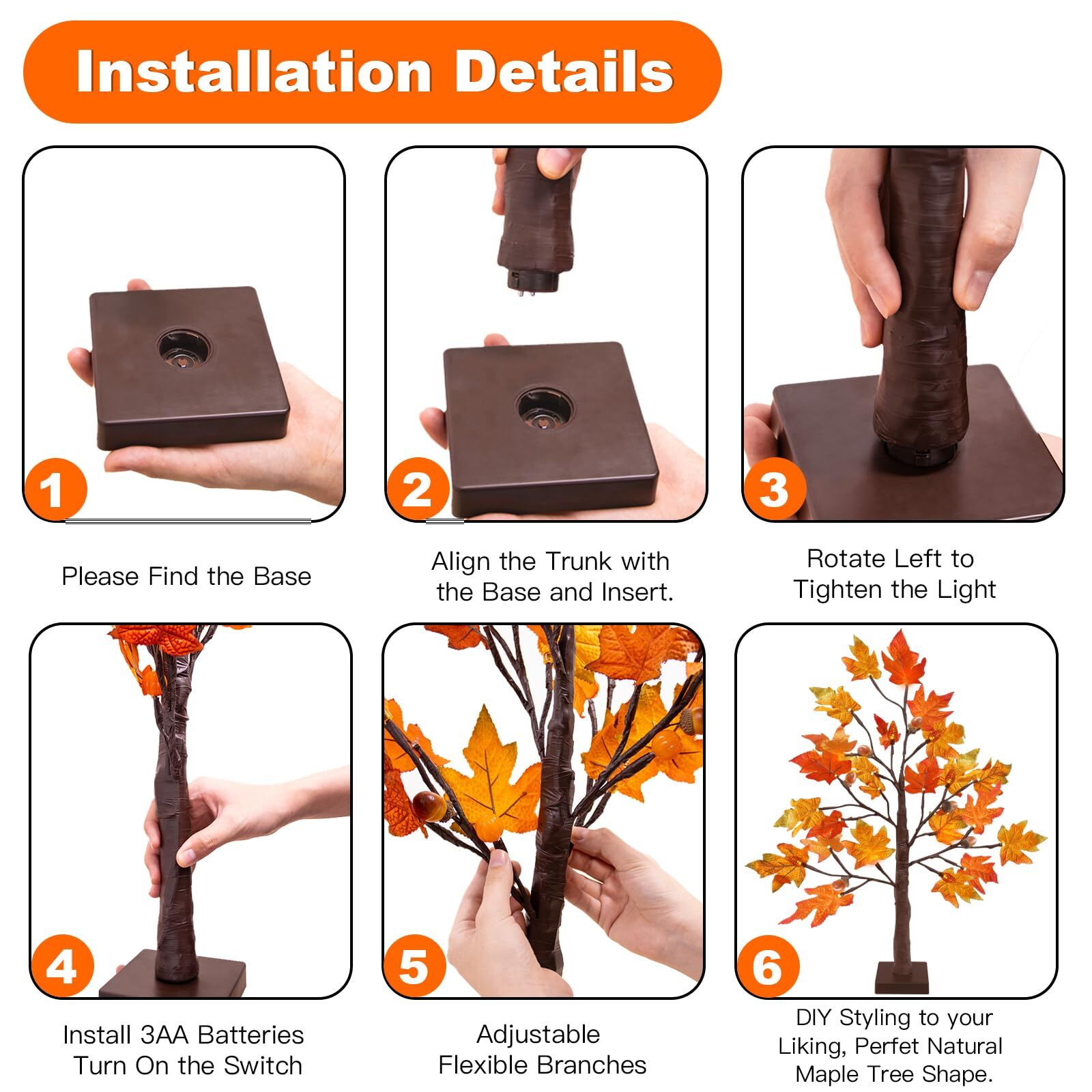 Installation Details

1

Please Find the Base

2

Align the Trunk with the Base and Insert.

3

Rotate Left to Tighten the Light

4

Install 3AA Batteries Turn On the Switch

5

Adjustable Flexible Branches

6

DIY Styling to your Liking, Perfet Natural Maple Tree Shape.