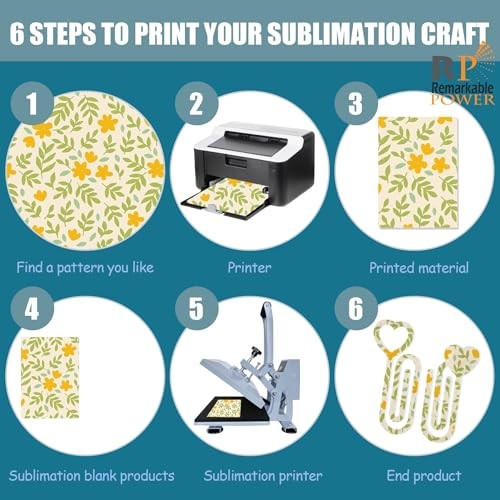 6 STEPS TO PRINT YOUR SUBLIMATION CRAFT

RP
Remarkable
POWER

1
Find a pattern you like

2
Printer

3
Printed material

4
Sublimation blank products

5
Sublimation printer

6
End product