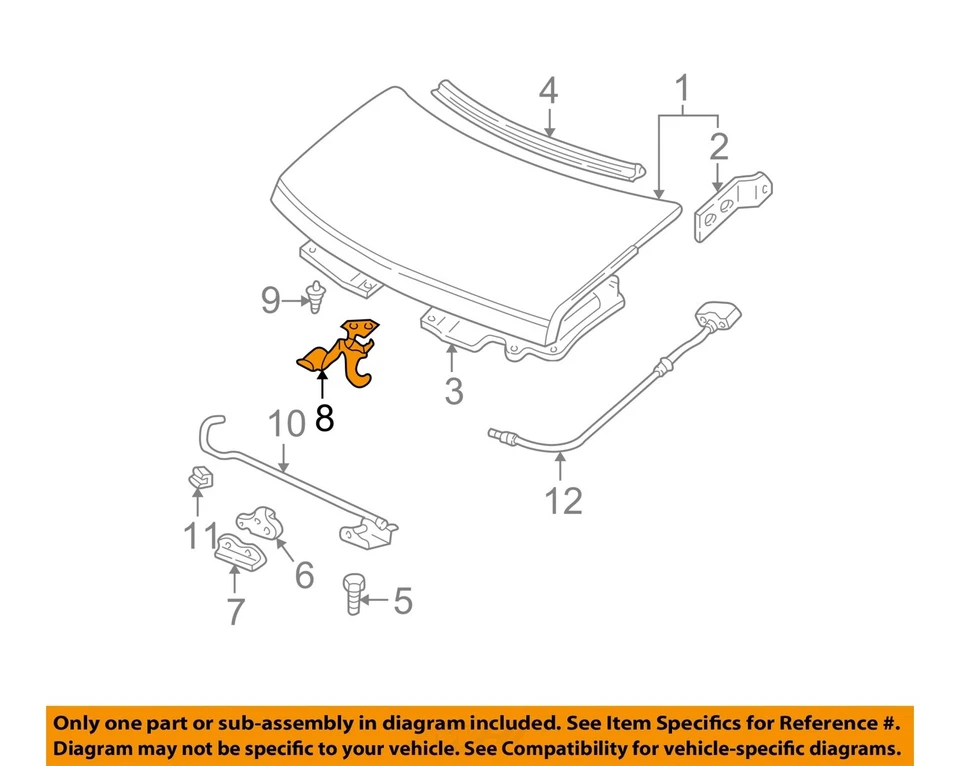 4
1
2
9
3
8
10
12
11
6
7
5

Only one part or sub-assembly in diagram included. See Item Specifics for Reference #.
Diagram may not be specific to your vehicle. See Compatibility for vehicle-specific diagrams.