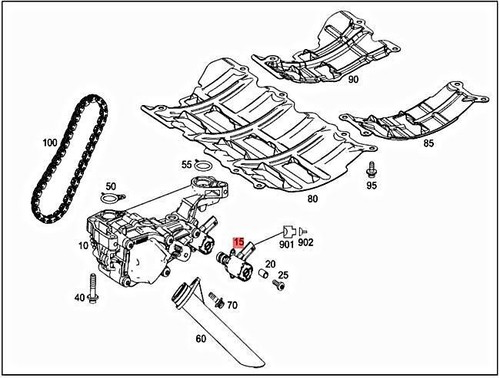 90
85
100
55
95
50
80
10
15
901
902
20
25
40
70
60