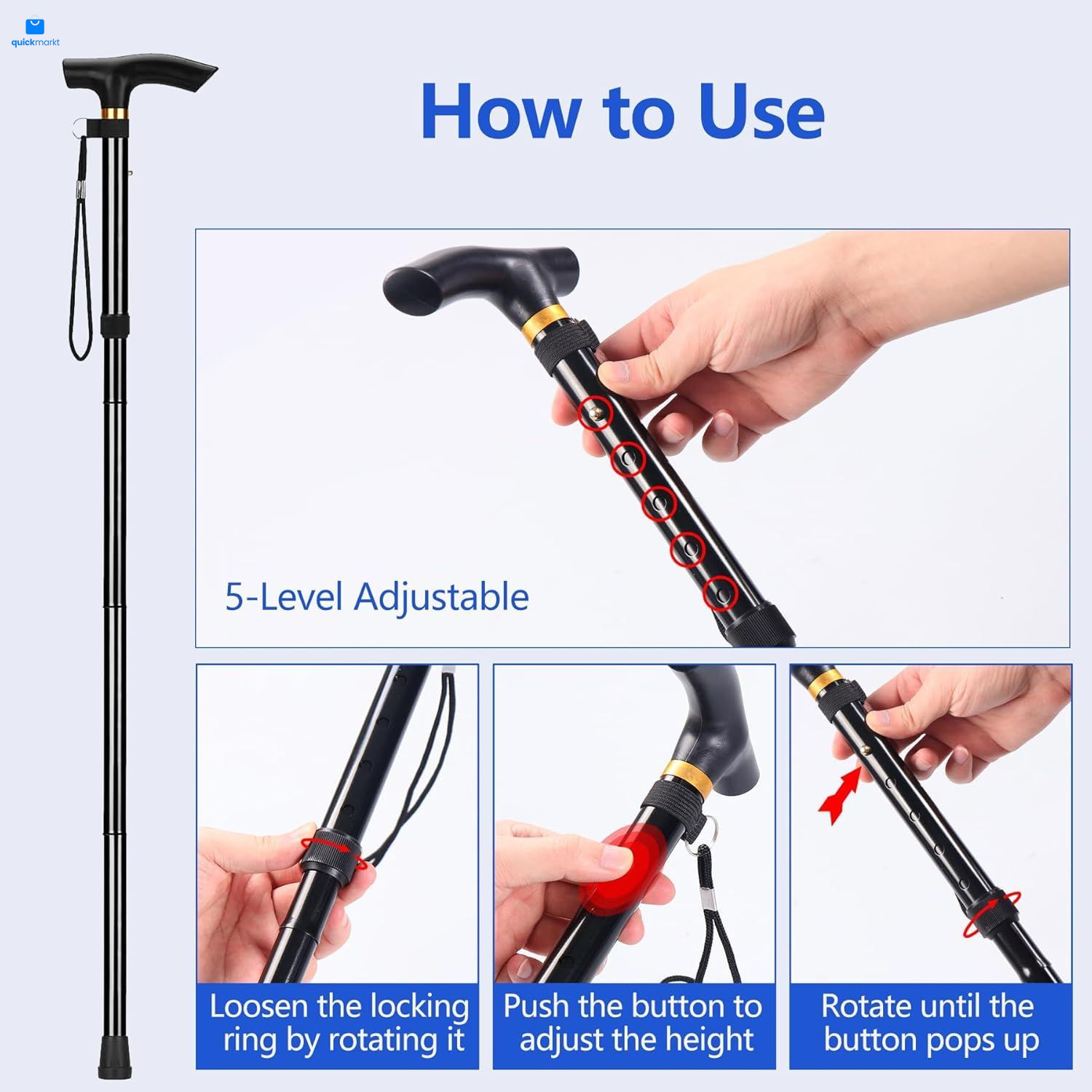 quickmarkt

How to Use

5-Level Adjustable

Loosen the locking ring by rotating it

Push the button to adjust the height

Rotate until the button pops up