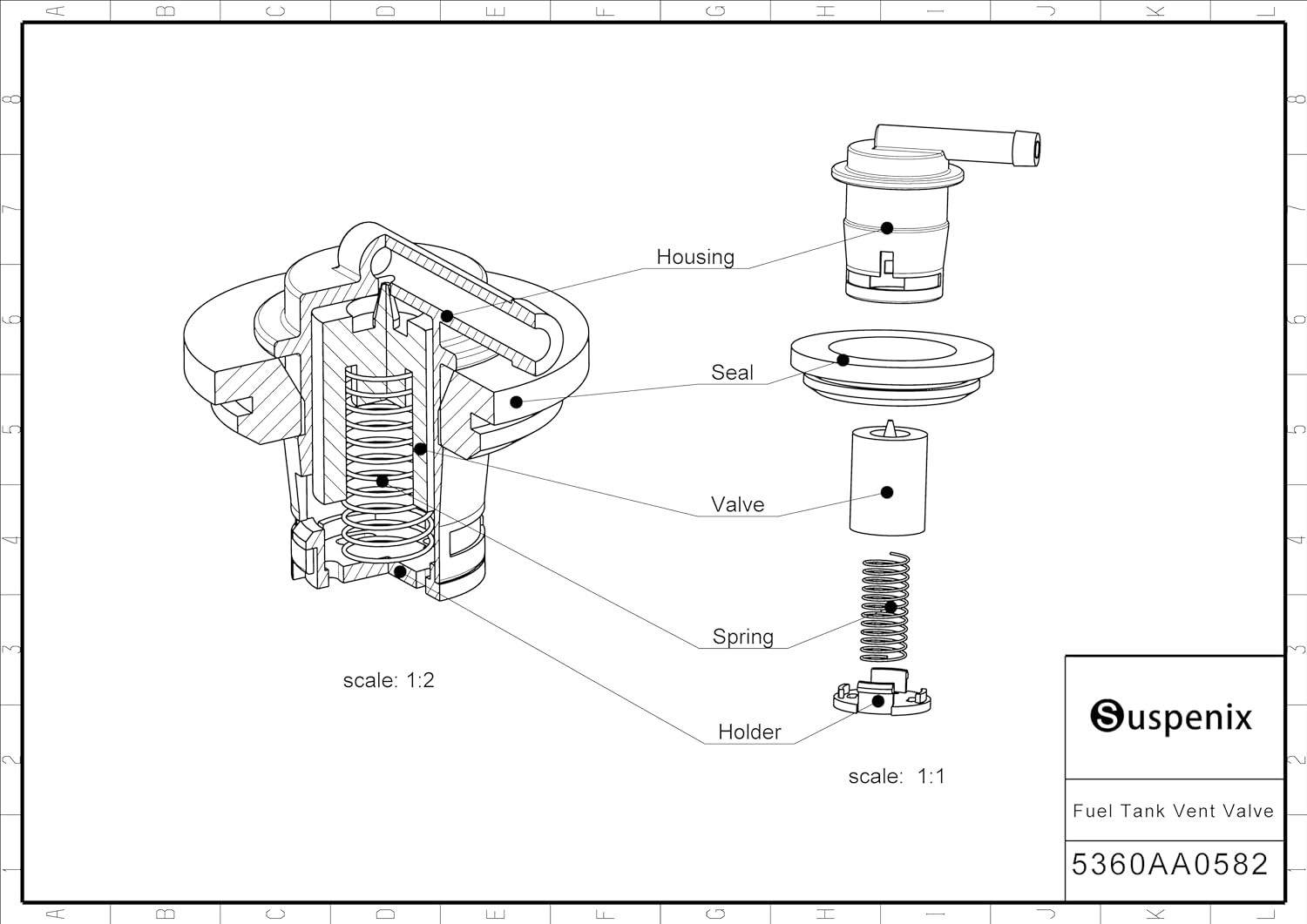 A B C D E F G H I J K L

8 7 6 5 4 3 2 1

Housing

Seal

Valve

Spring

Holder

scale: 1:2

scale: 1:1

Suspenix

Fuel Tank Vent Valve

5360AA0582

8 7 6 5 4 3 2 1

A B C D E F G H I J K L