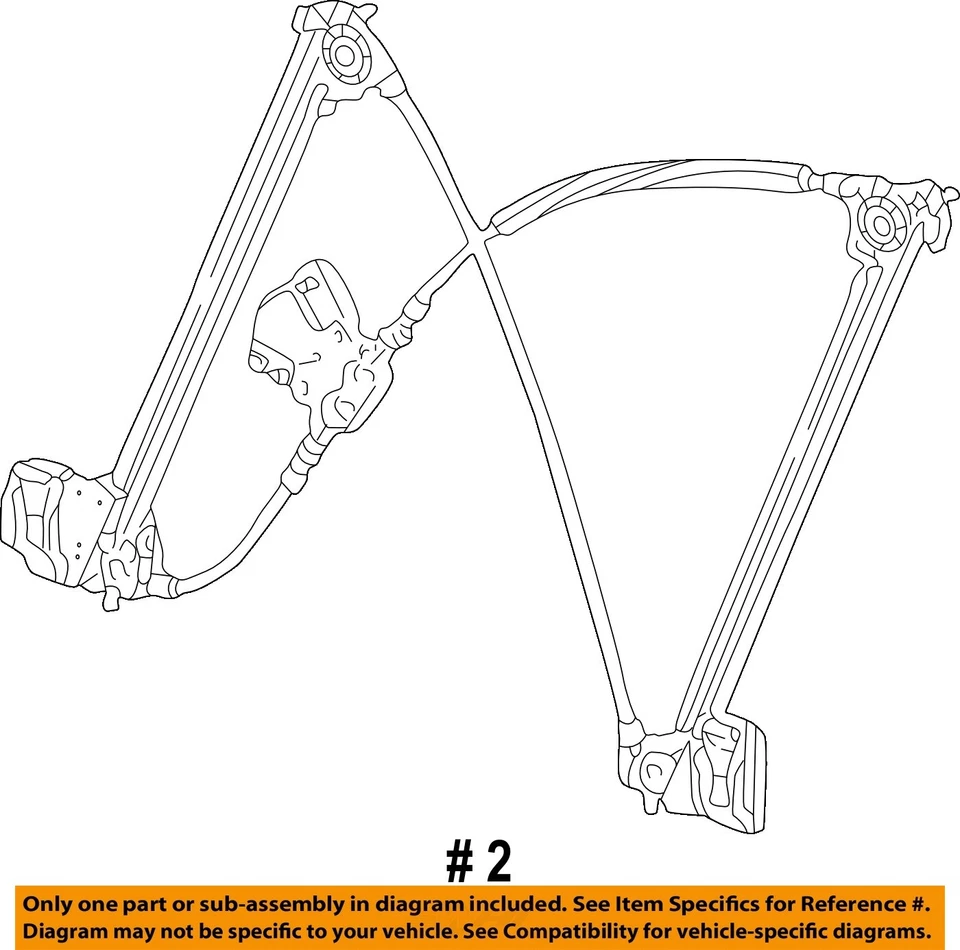 # 2

Only one part or sub-assembly in diagram included. See Item Specifics for Reference #. Diagram may not be specific to your vehicle. See Compatibility for vehicle-specific diagrams.