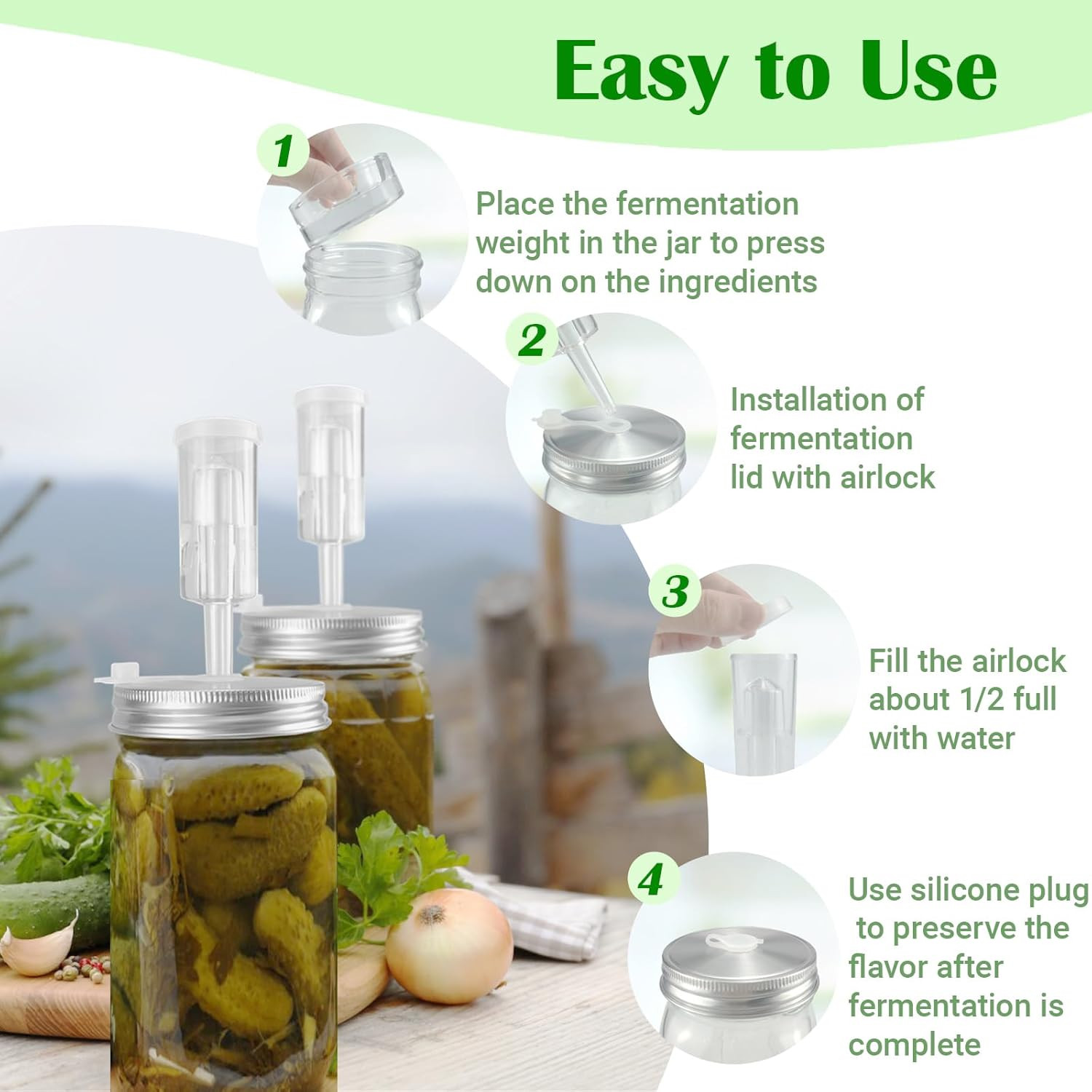 Easy to Use

1

Place the fermentation weight in the jar to press down on the ingredients

2

Installation of fermentation lid with airlock

3

Fill the airlock about 1/2 full with water

4

Use silicone plug to preserve the flavor after fermentation is complete