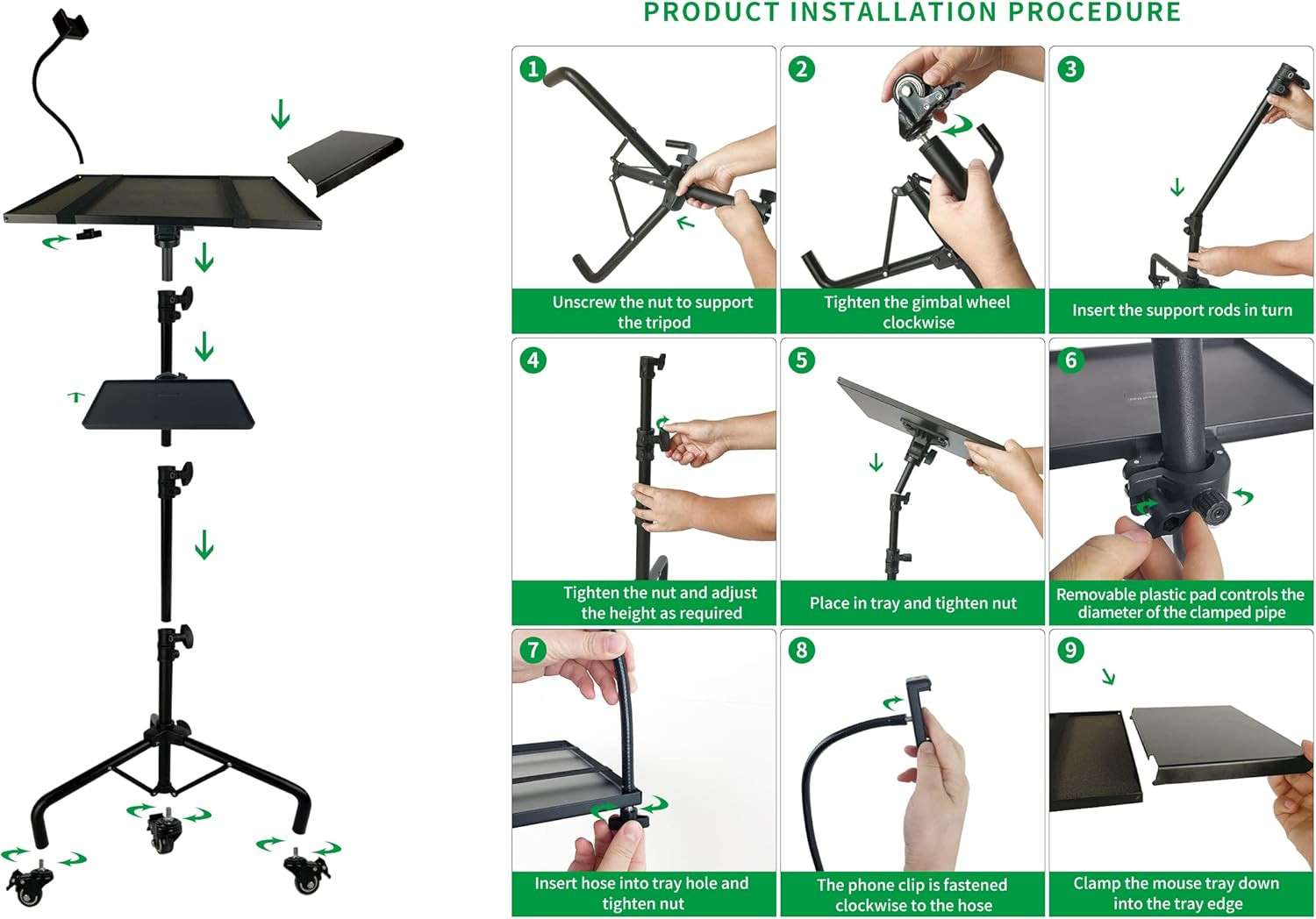 PRODUCT INSTALLATION PROCEDURE

1
Unscrew the nut to support the tripod

2
Tighten the gimbal wheel clockwise

3
Insert the support rods in turn

4
Tighten the nut and adjust the height as required

5
Place in tray and tighten nut

6
Removable plastic pad controls the diameter of the clamped pipe

7
Insert hose into tray hole and tighten nut

8
The phone clip is fastened clockwise to the hose

9
Clamp the mouse tray down into the tray edge