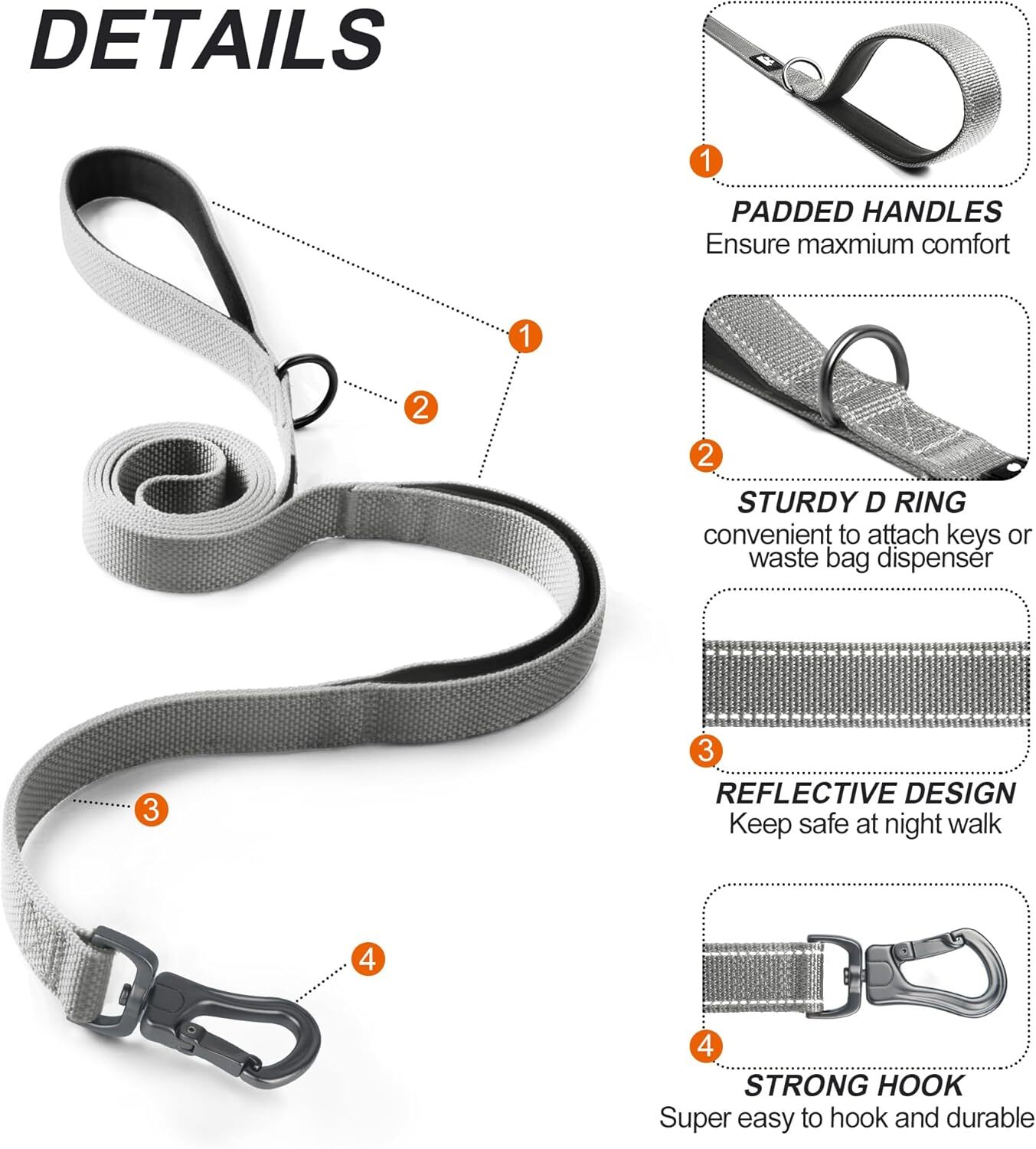 DETAILS

1

2

3

4

1

PADDED HANDLES
Ensure maxmium comfort

2

STURDY D RING
convenient to attach keys or waste bag dispenser

3

REFLECTIVE DESIGN
Keep safe at night walk

4

STRONG HOOK
Super easy to hook and durable