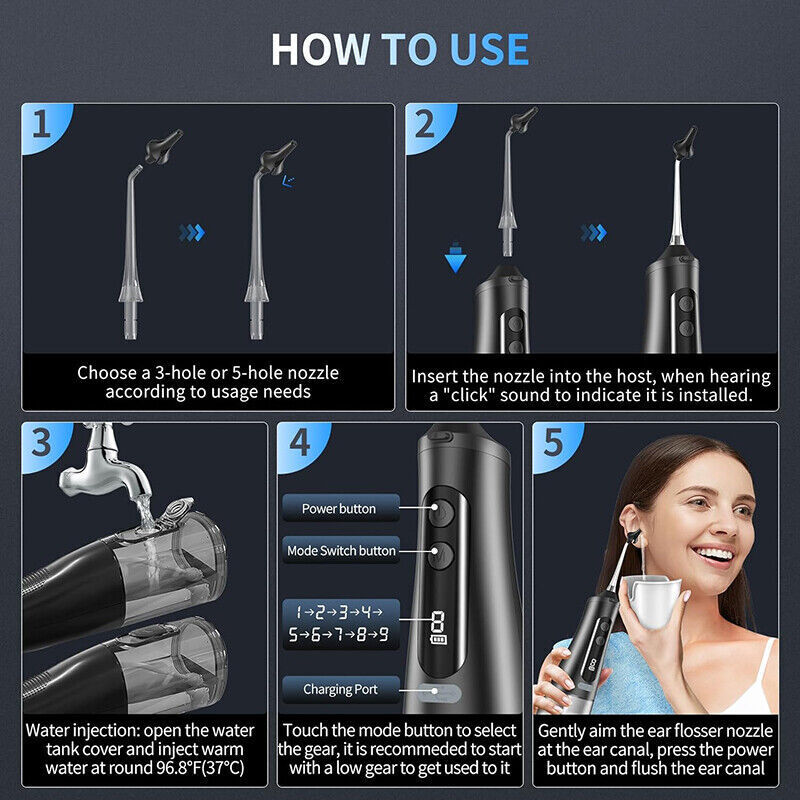 HOW TO USE

1

Choose a 3-hole or 5-hole nozzle according to usage needs

2

Insert the nozzle into the host, when hearing a "click" sound to indicate it is installed.

3

Water injection: open the water tank cover and inject warm water at round 96.8°F(37°C)

4

Power button

Mode Switch button

1→2→3→4→
5→6→7→8→9

8

Charging Port

Touch the mode button to select the gear, it is recommeded to start with a low gear to get used to it

5

Gently aim the ear flosser nozzle at the ear canal, press the power button and flush the ear canal