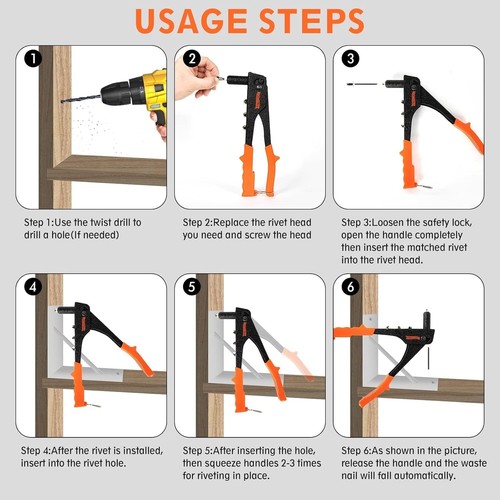 USAGE STEPS

1

Step 1:Use the twist drill to drill a hole(If needed)

2

Step 2:Replace the rivet head you need and screw the head

3

Step 3:Loosen the safety lock, open the handle completely then insert the matched rivet into the rivet head.

4

Step 4:After the rivet is installed, insert into the rivet hole.

5

Step 5:After inserting the hole, then squeeze handles 2-3 times for riveting in place.

6

Step 6:As shown in the picture, release the handle and the waste nail will fall automatically.