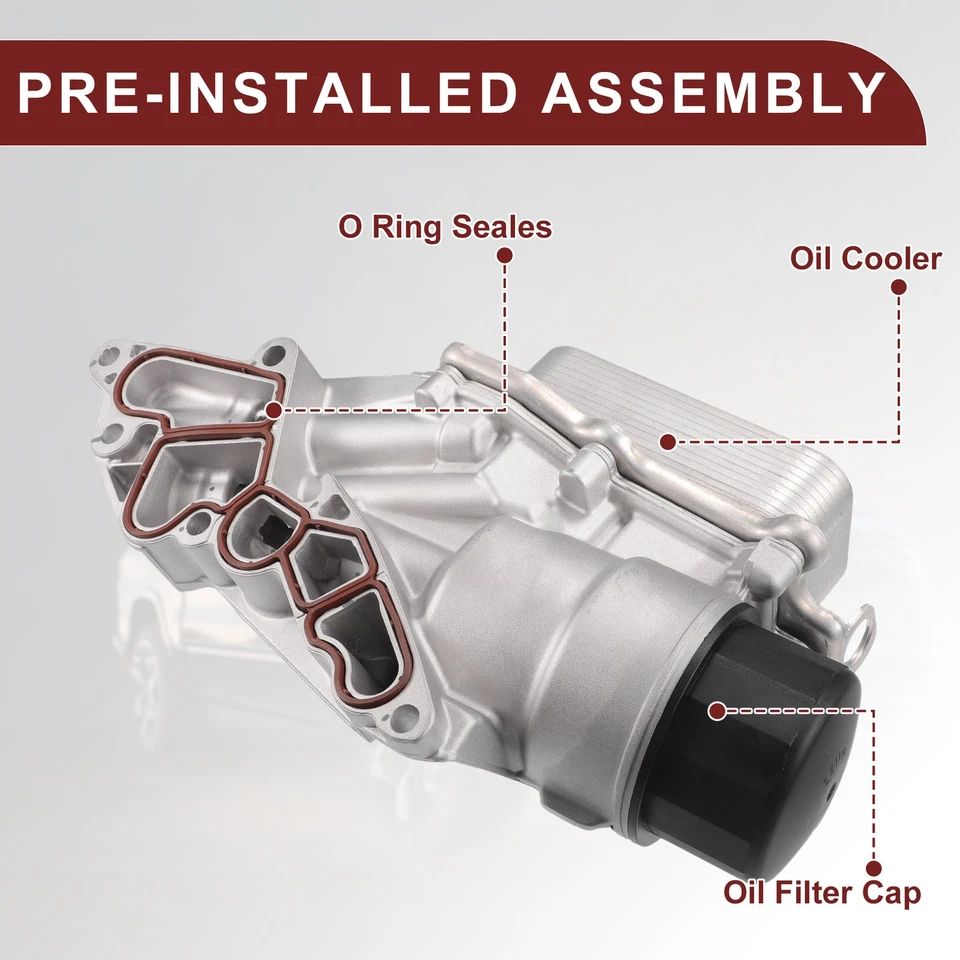 PRE-INSTALLED ASSEMBLY

O Ring Seales

Oil Cooler

Oil Filter Cap