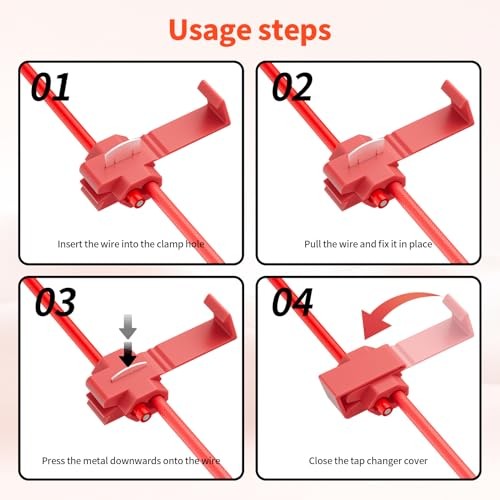 Usage steps

01

Insert the wire into the clamp hole

02

Pull the wire and fix it in place

03

Press the metal downwards onto the wire

04

Close the tap changer cover