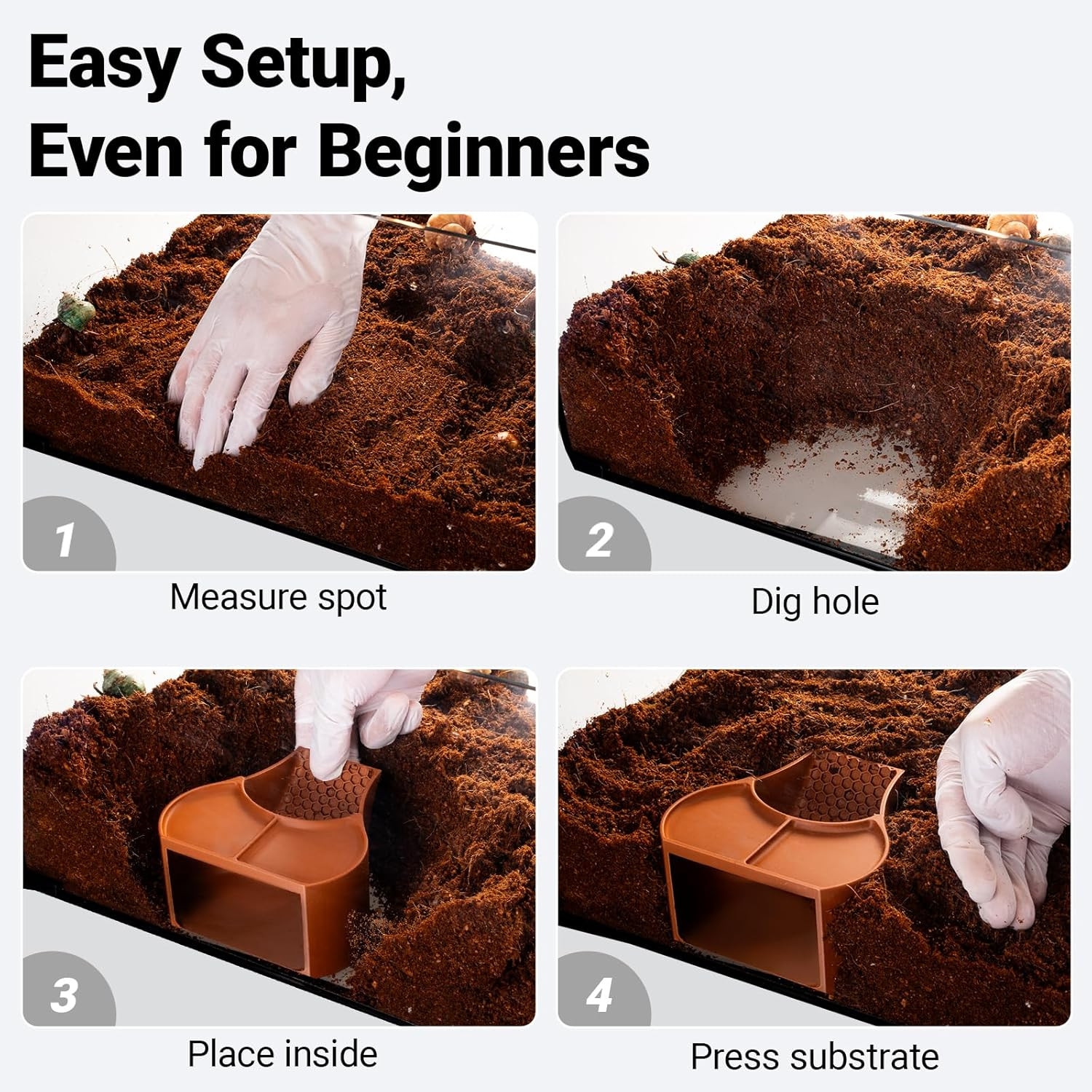 Easy Setup,
Even for Beginners

1

Measure spot

2

Dig hole

3

Place inside

4

Press substrate