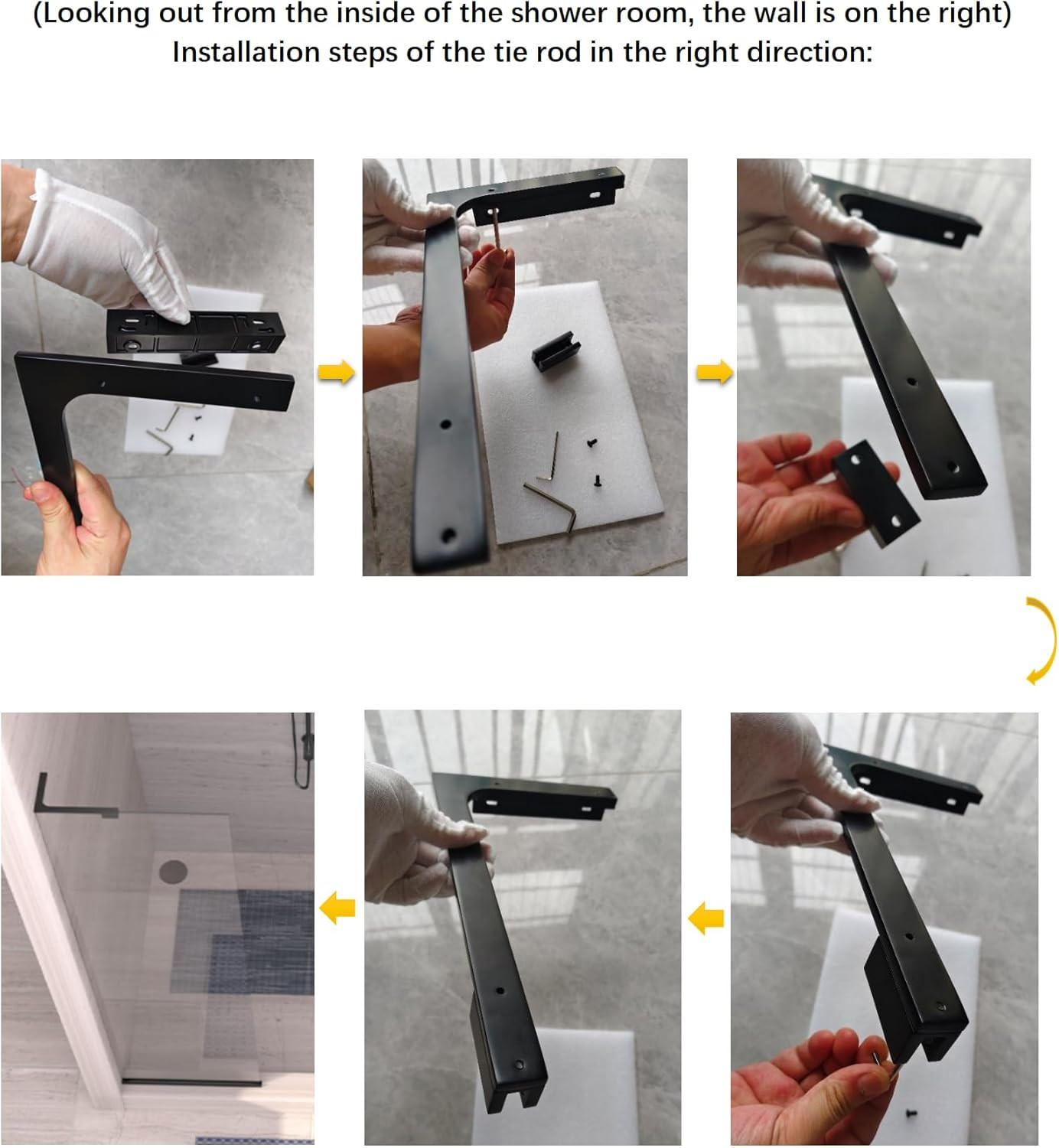 (Looking out from the inside of the shower room, the wall is on the right)
Installation steps of the tie rod in the right direction: