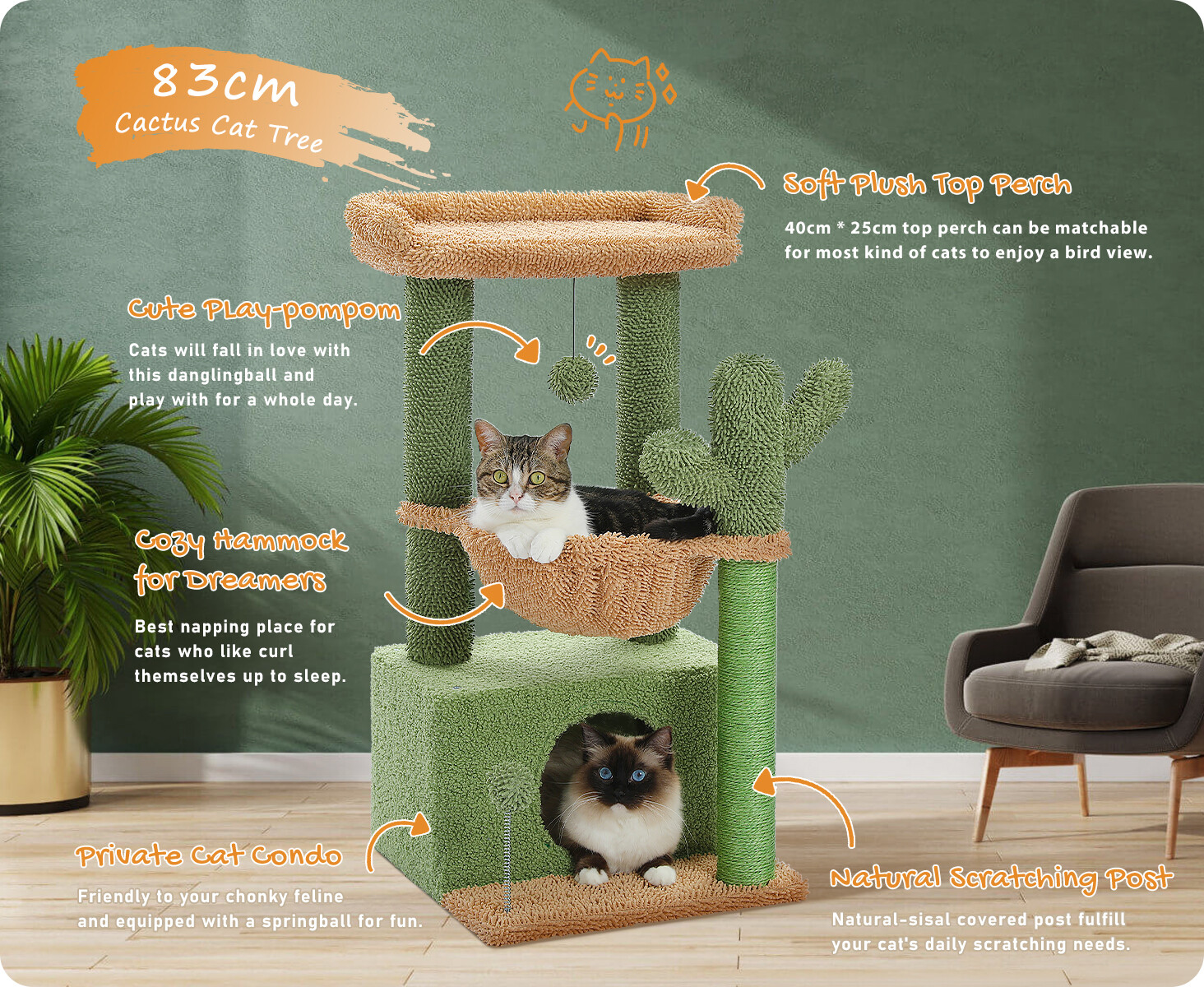 83cm
Cactus Cat Tree

Soft Plush Top Perch
40cm * 25cm top perch can be matchable for most kind of cats to enjoy a bird view.

Cute Play-pompom
Cats will fall in love with this danglingball and play with for a whole day.

Cozy Hammock for Dreamers
Best napping place for cats who like curl themselves up to sleep.

Private Cat Condo
Friendly to your chonky feline and equipped with a springball for fun.

Natural Scratching Post
Natural-sisal covered post fulfill your cat's daily scratching needs.