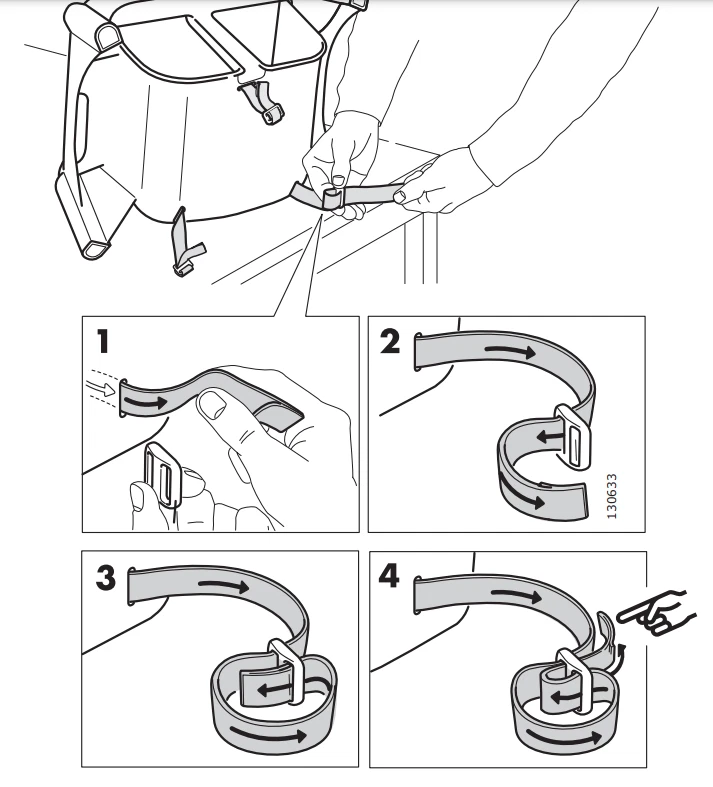 1

2

130633

3

4