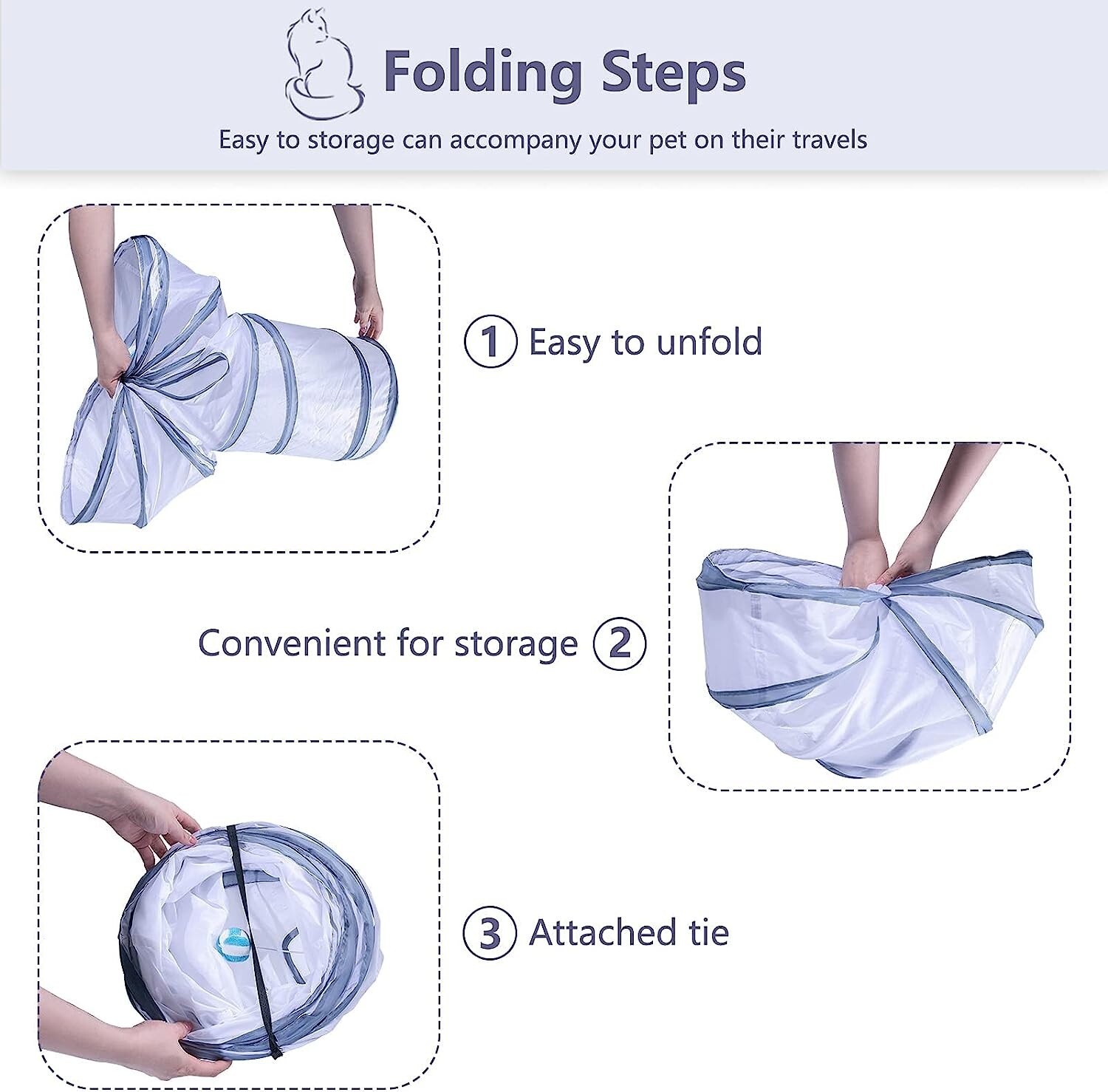 Folding Steps

Easy to storage can accompany your pet on their travels

① Easy to unfold

Convenient for storage ②

③ Attached tie