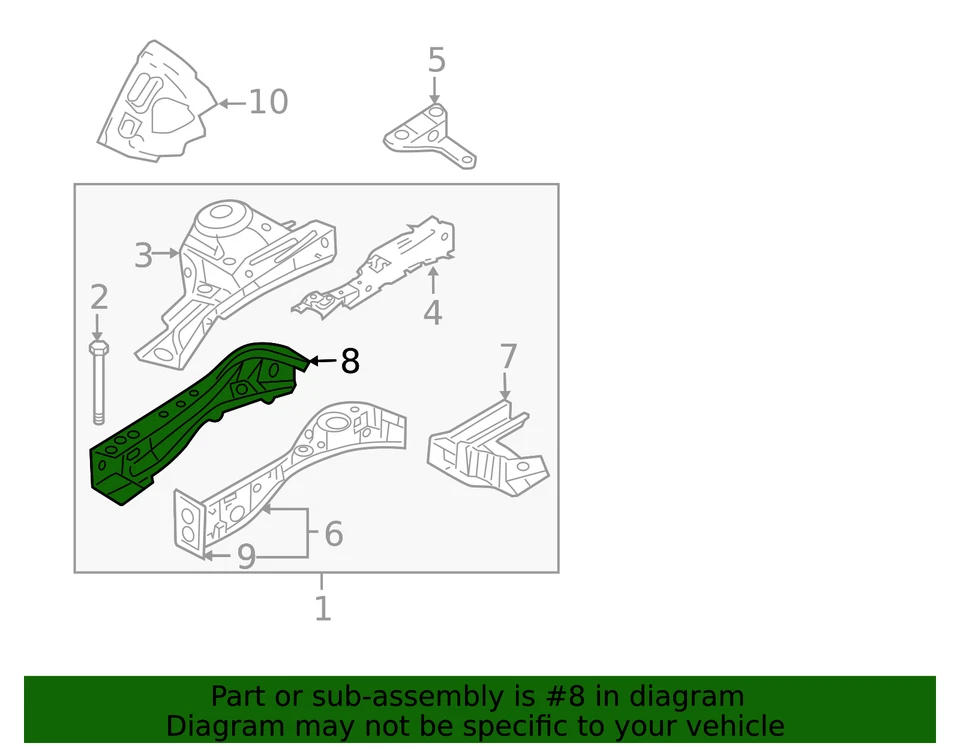 10
5
3
4
2
8
7
6
9
1

Part or sub-assembly is #8 in diagram
Diagram may not be specific to your vehicle