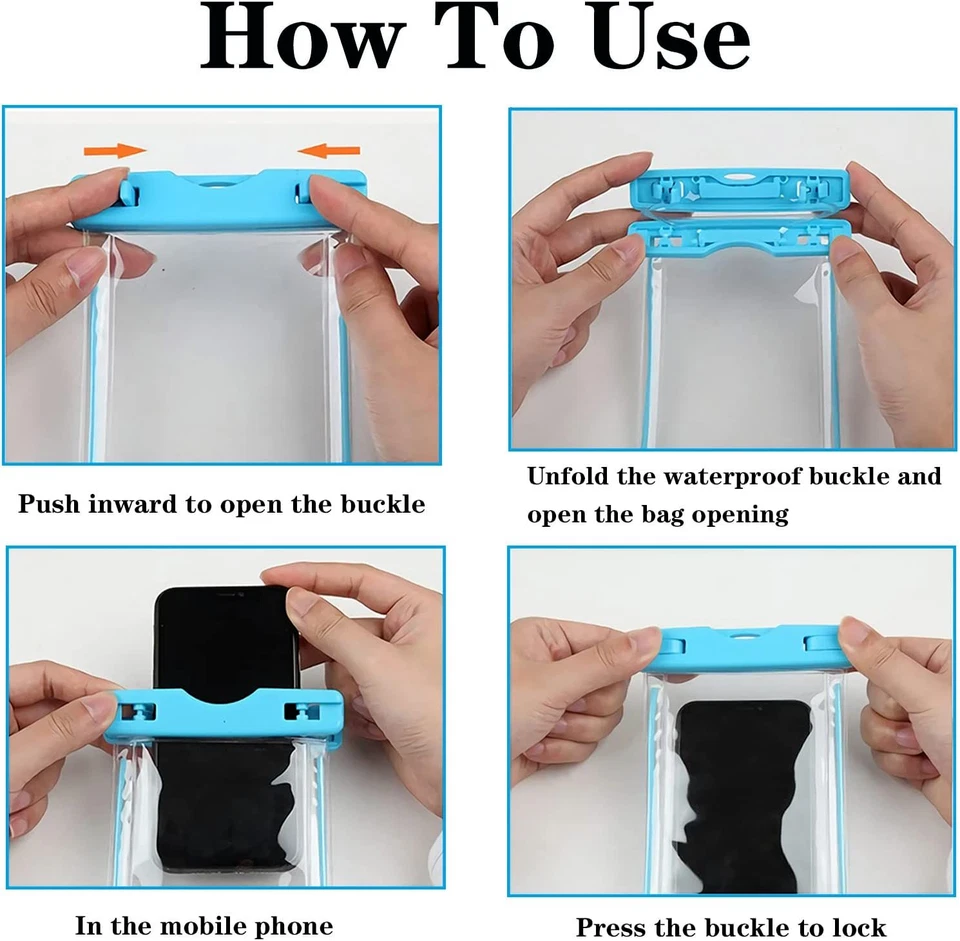 How To Use

Push inward to open the buckle

Unfold the waterproof buckle and open the bag opening

In the mobile phone

Press the buckle to lock