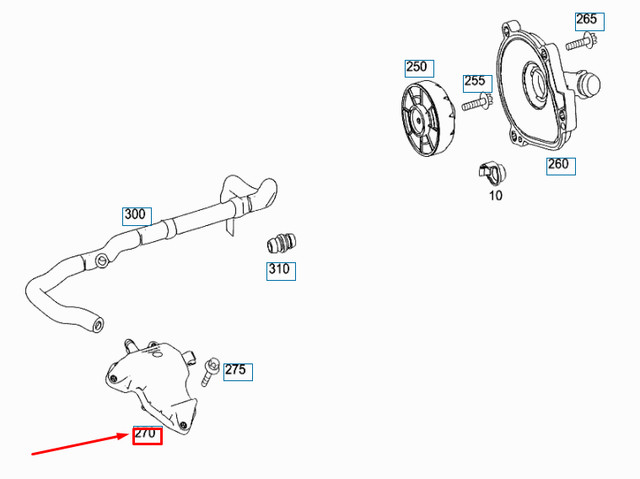 265
250
255
260
10
300
310
275
270