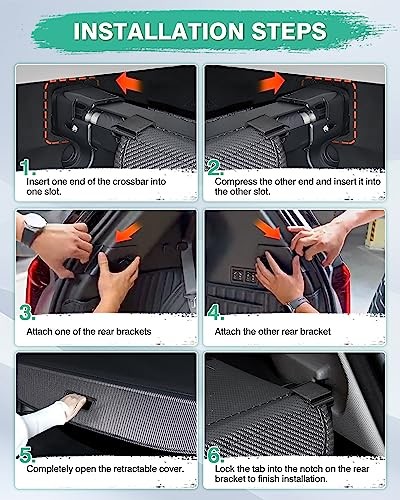 INSTALLATION STEPS

1. Insert one end of the crossbar into one slot.

2. Compress the other end and insert it into the other slot.

3. Attach one of the rear brackets

4. Attach the other rear bracket

5. Completely open the retractable cover.

6. Lock the tab into the notch on the rear bracket to finish installation.