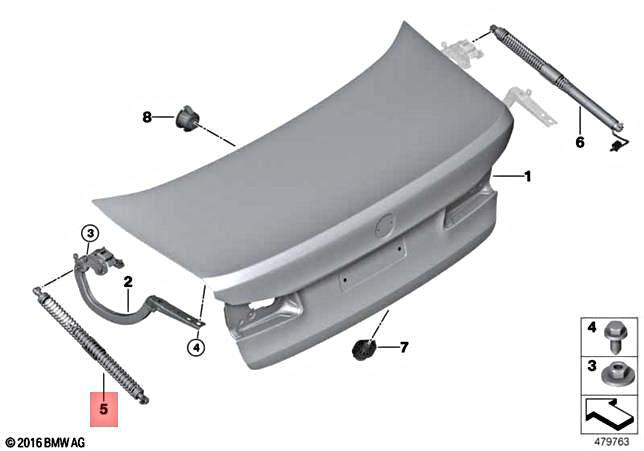 8
6
1
3
2
4
7
5
4
3
© 2016 BMW AG
479763