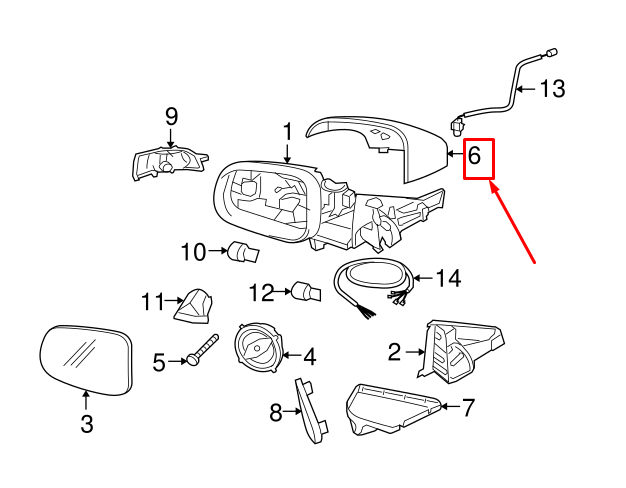 13
9
1
6
10
14
11
12
5
4
2
3
8
7